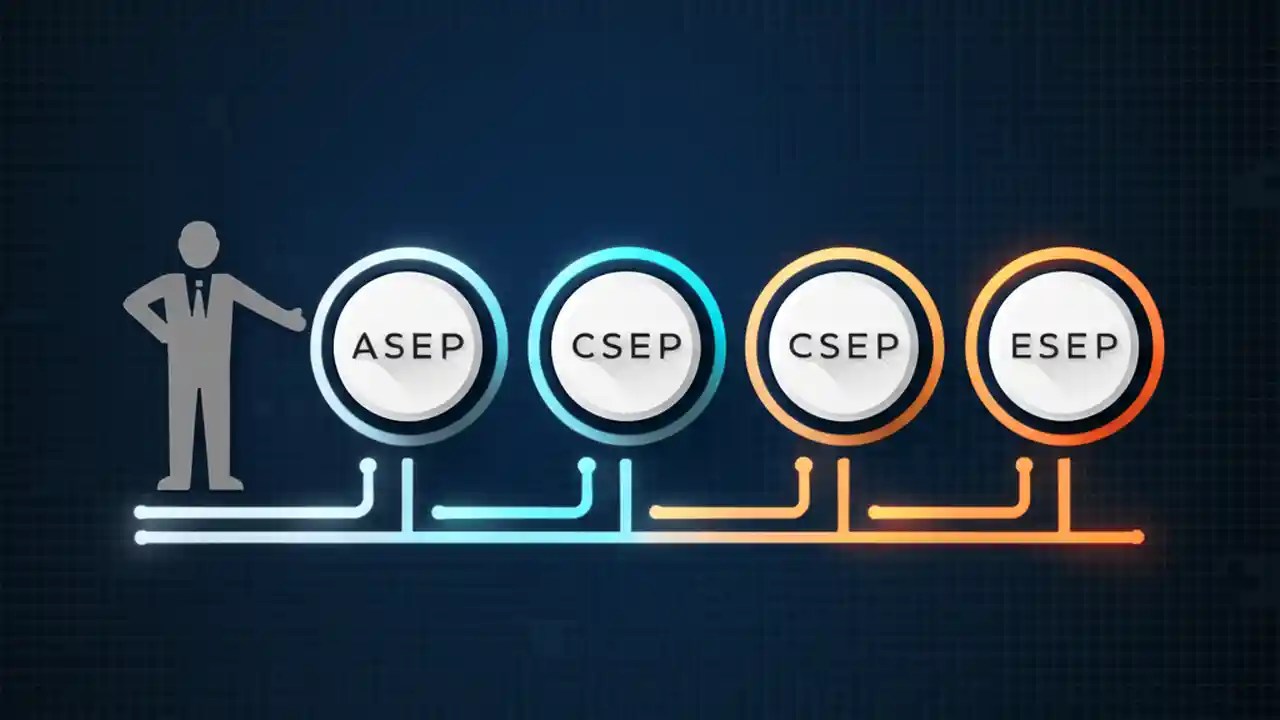 ASEP

CSEP

CSEP

ESEP