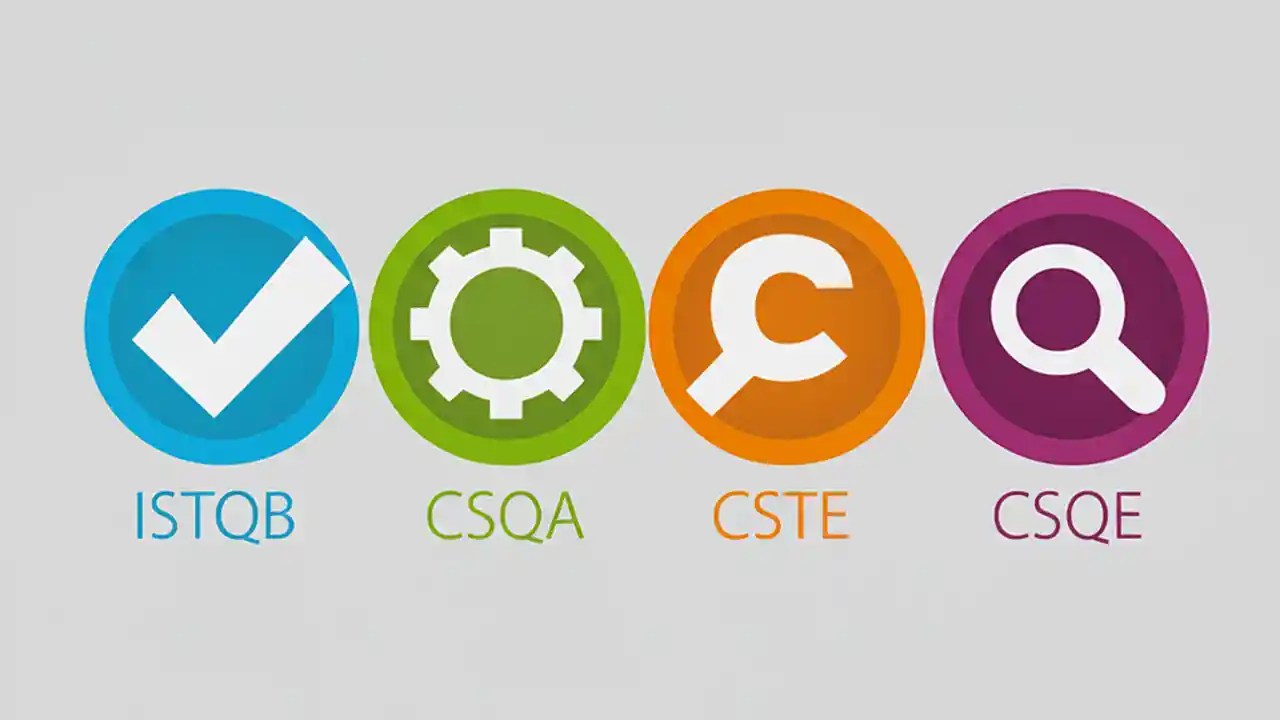 ISTQB CSQA CSTE CSQE