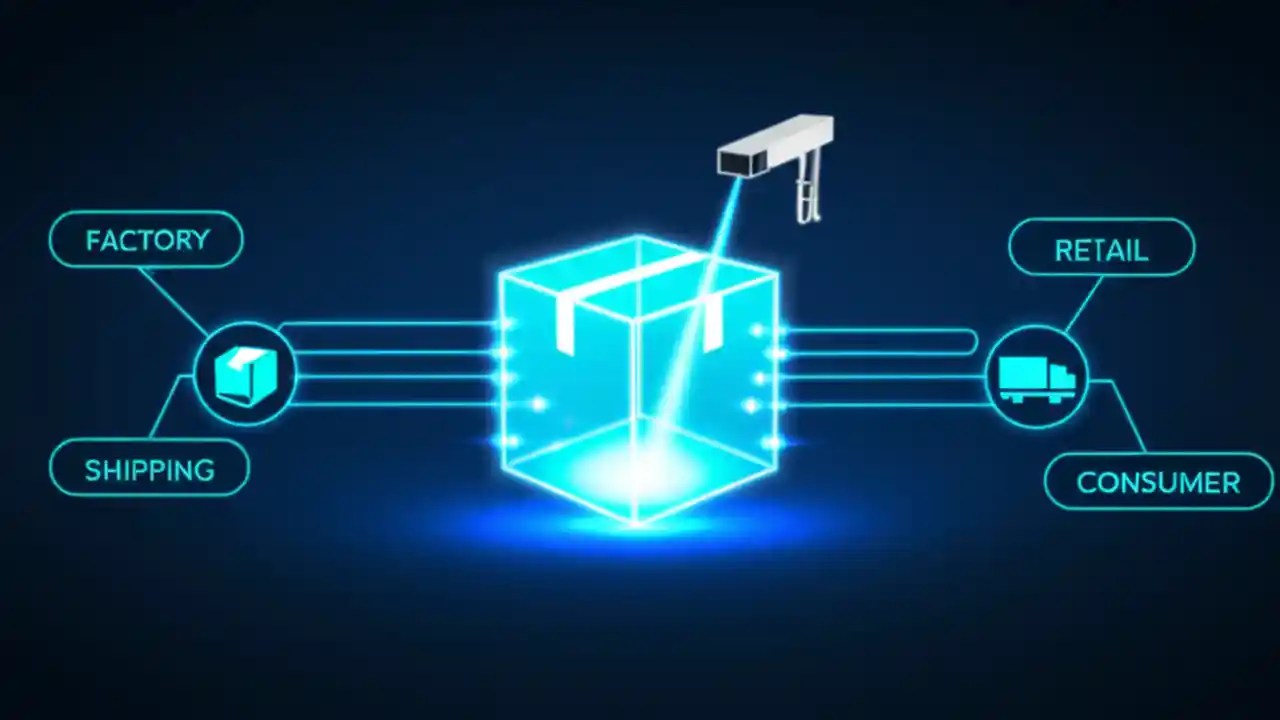 FACTORY
SHIPPING
RETAIL
CONSUMER