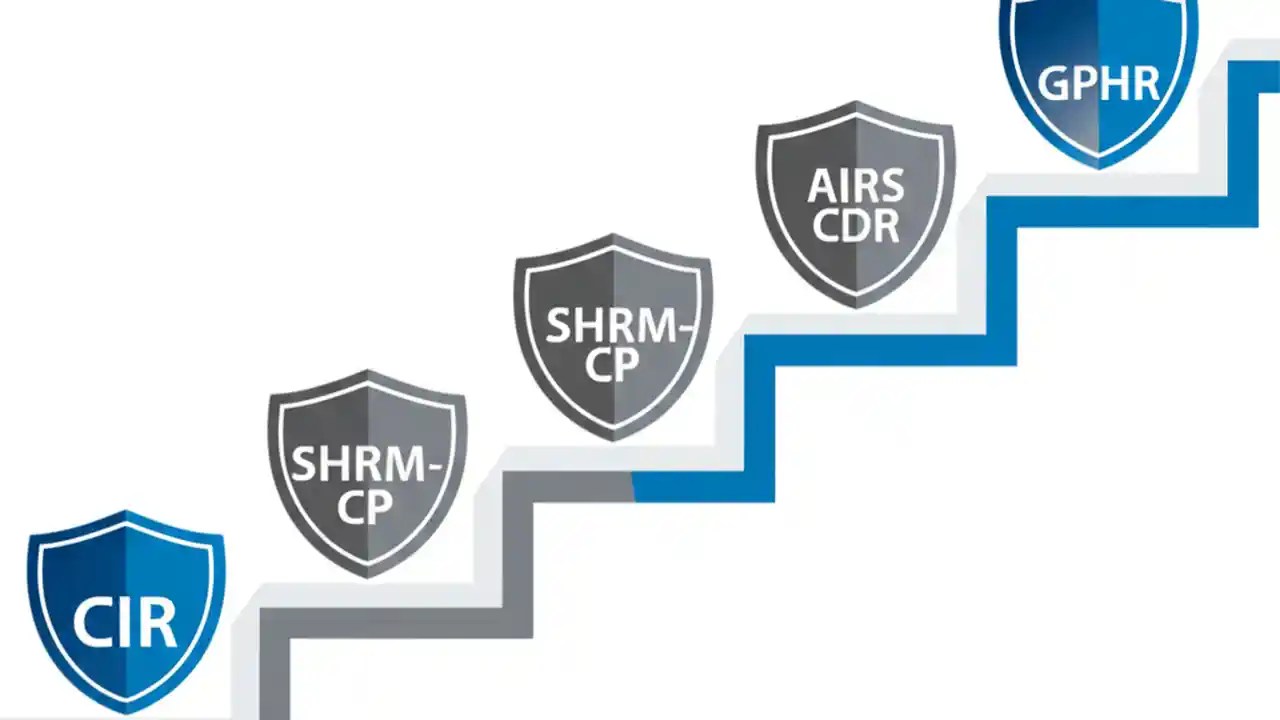 CIR

SHRM-CP

SHRM-CP

AIRS CDR

GPHR