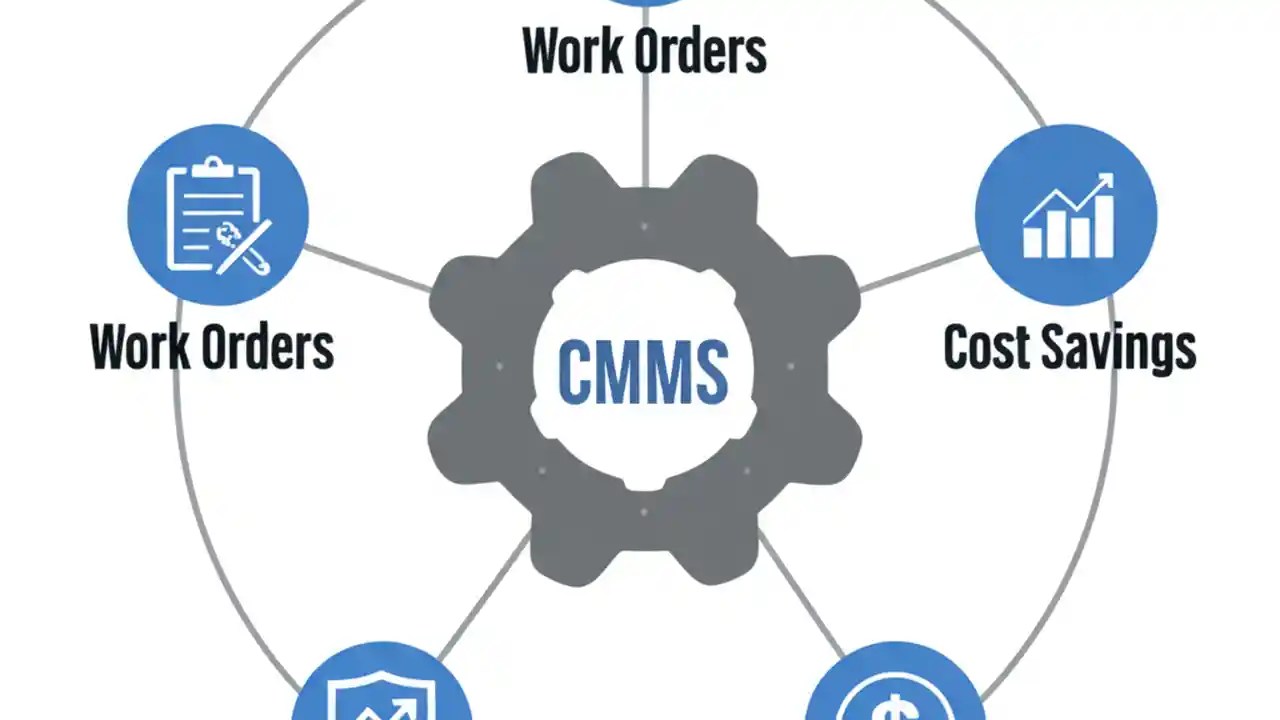 Work Orders

Work Orders

CMMS

Cost Savings