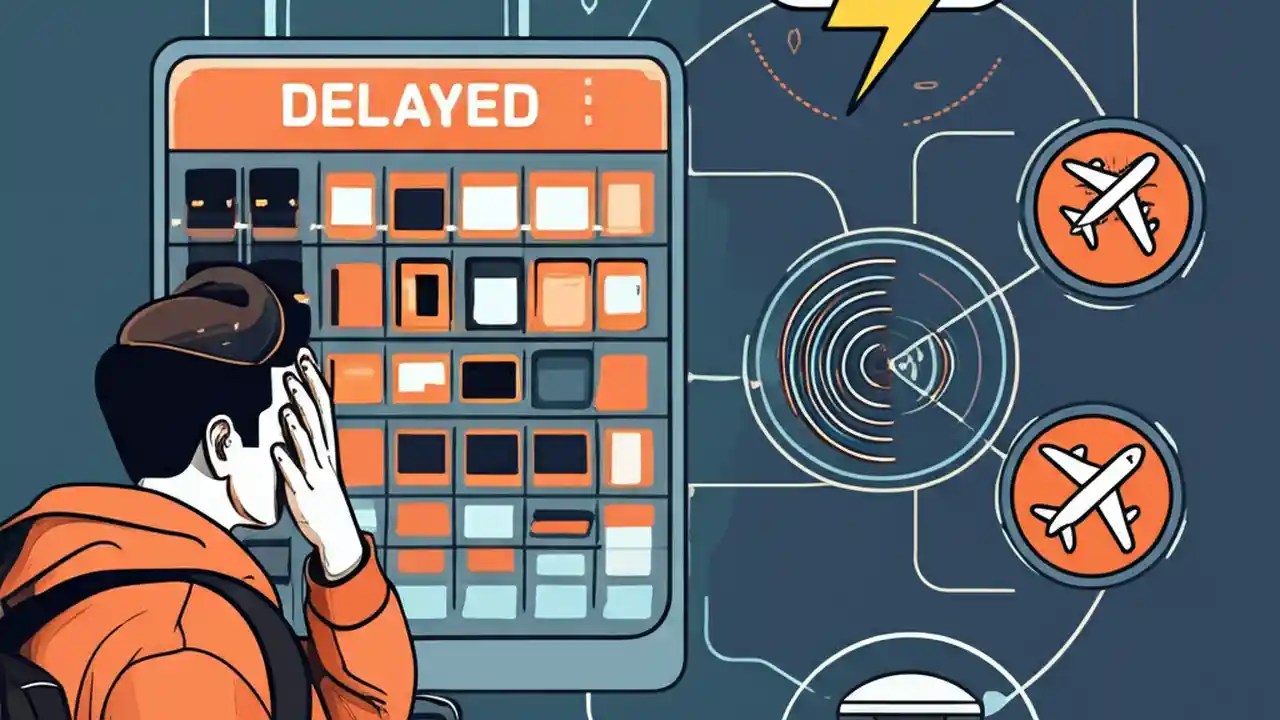 DELAYED