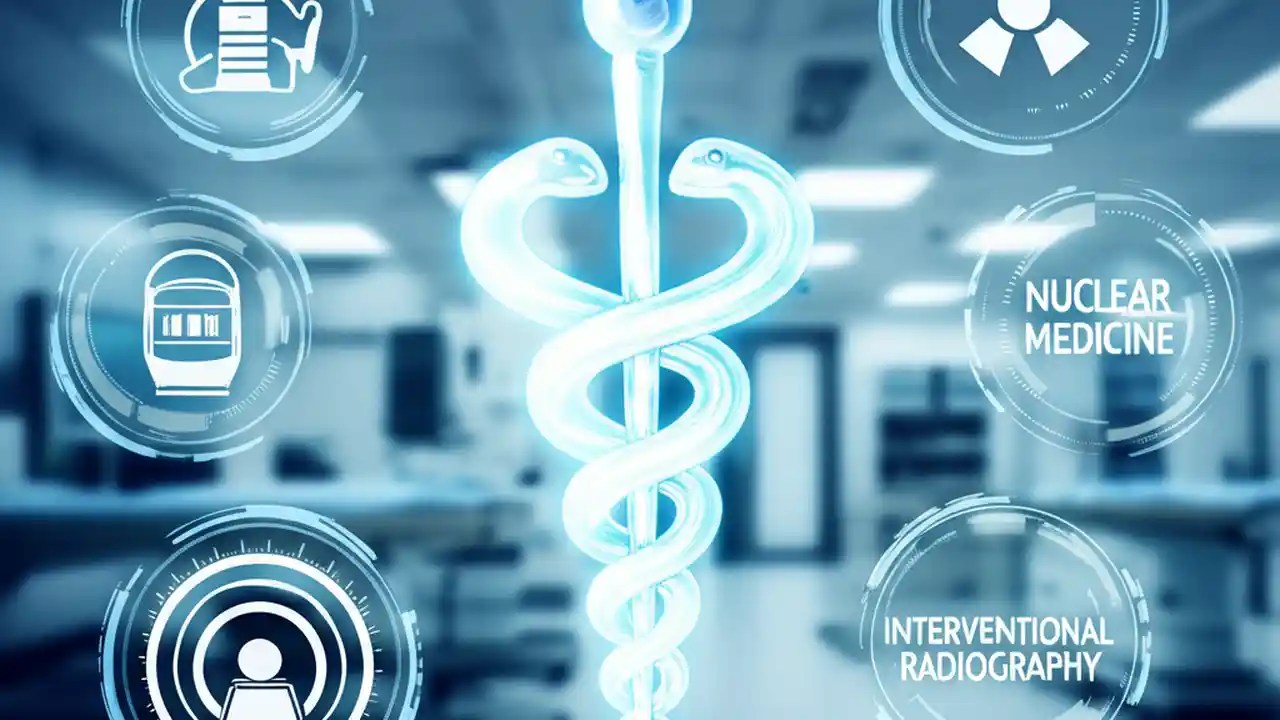 NUCLEAR MEDICINE

INTERVENTIONAL RADIOGRAPHY