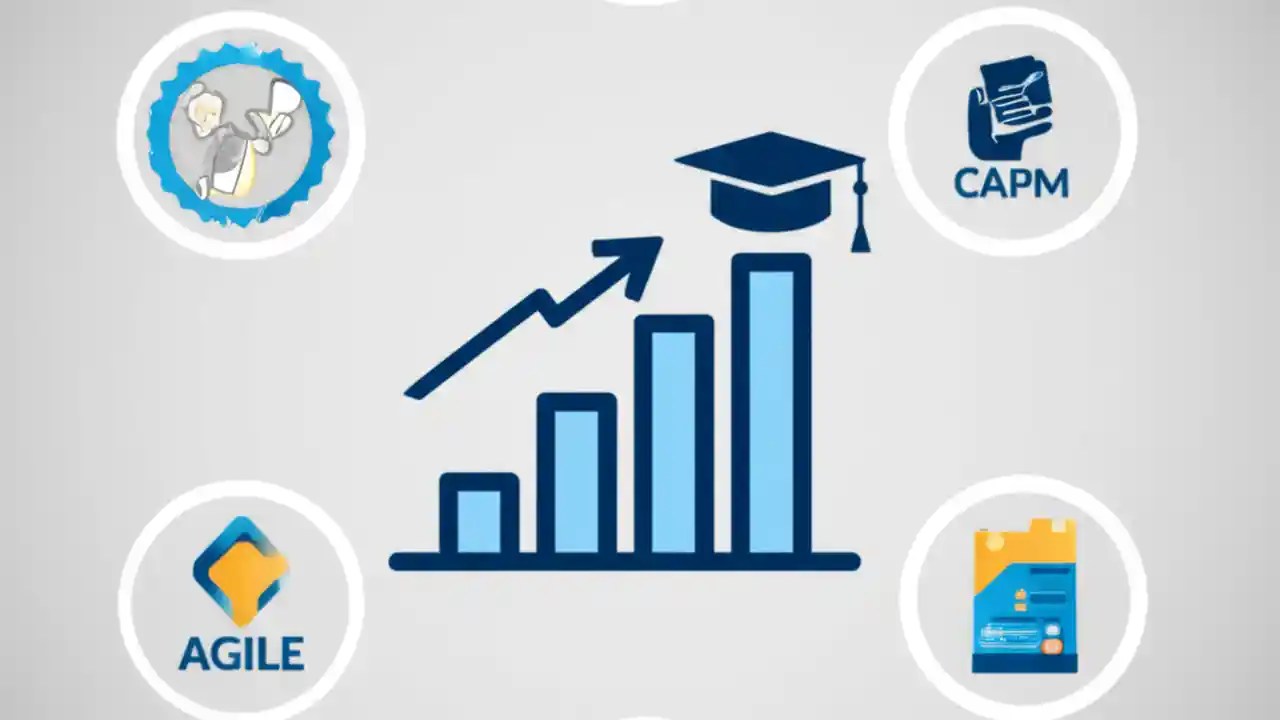 CAPM

AGILE