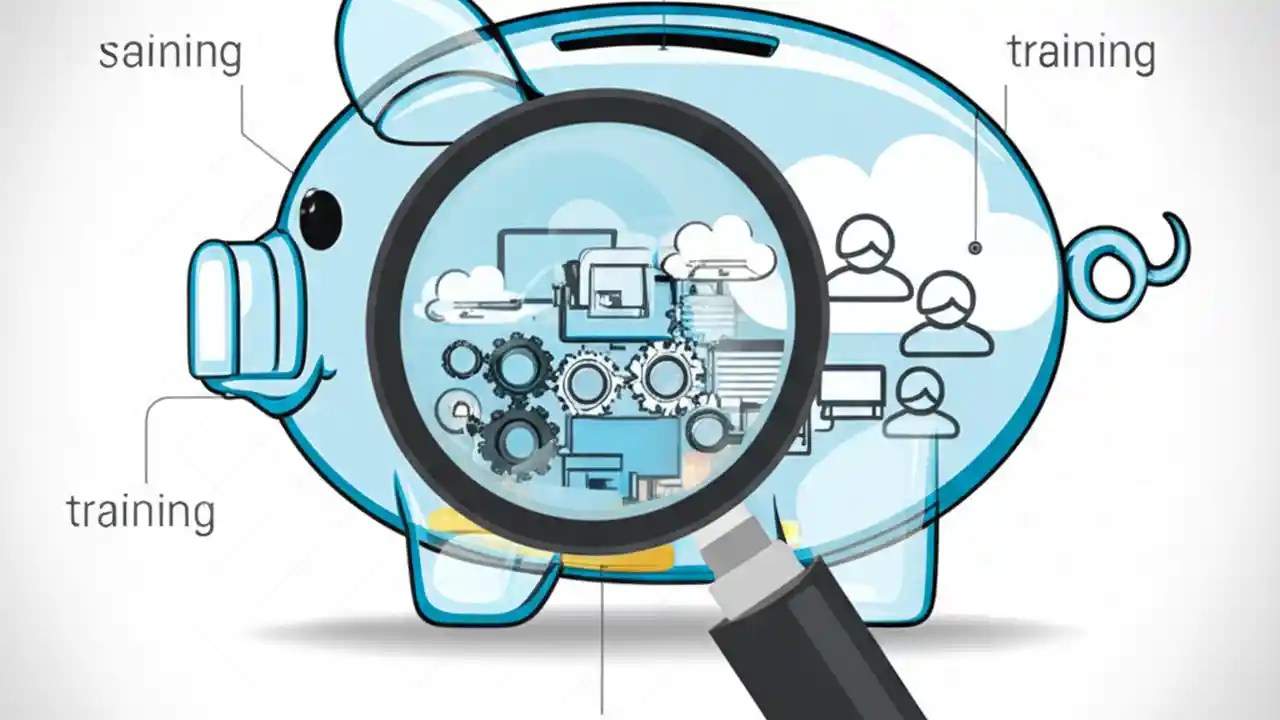 saining

training

training