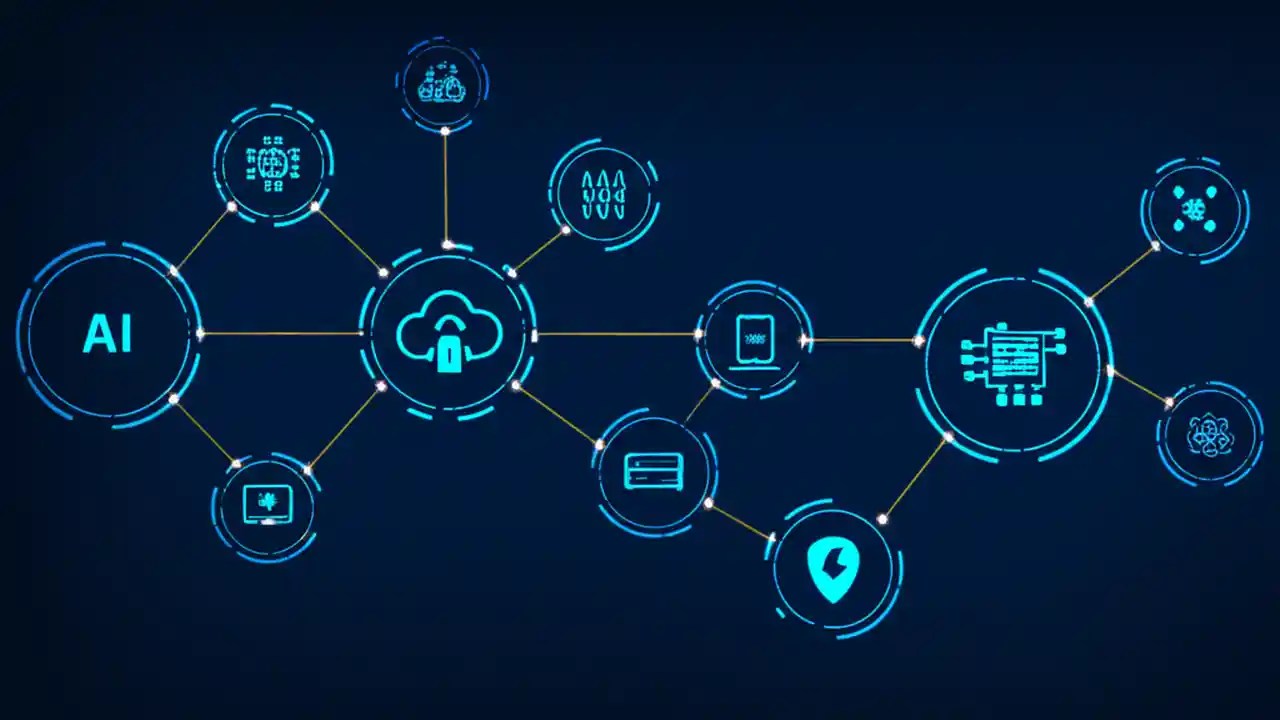 AI