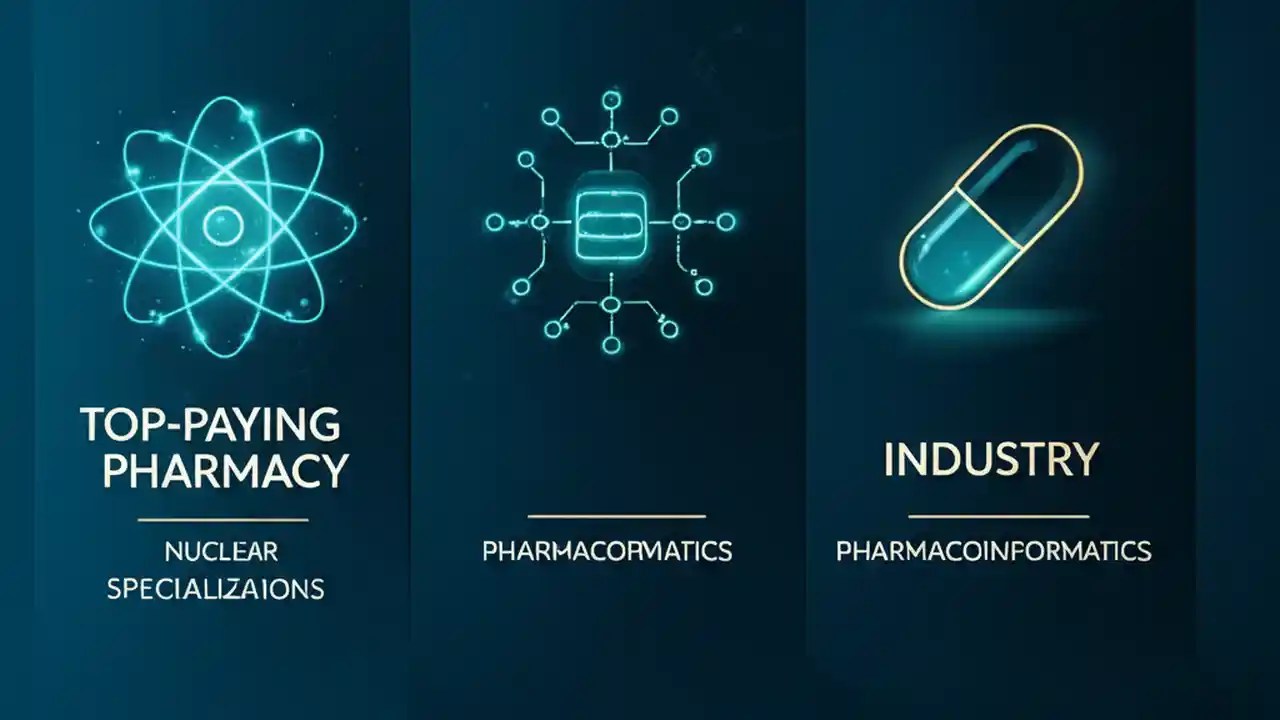 TOP-PAYING PHARMACY

NUCLEAR SPECIALIZAIONS

PHARMACORMATICS

INDUSTRY

PHARMACOINFORMATICS