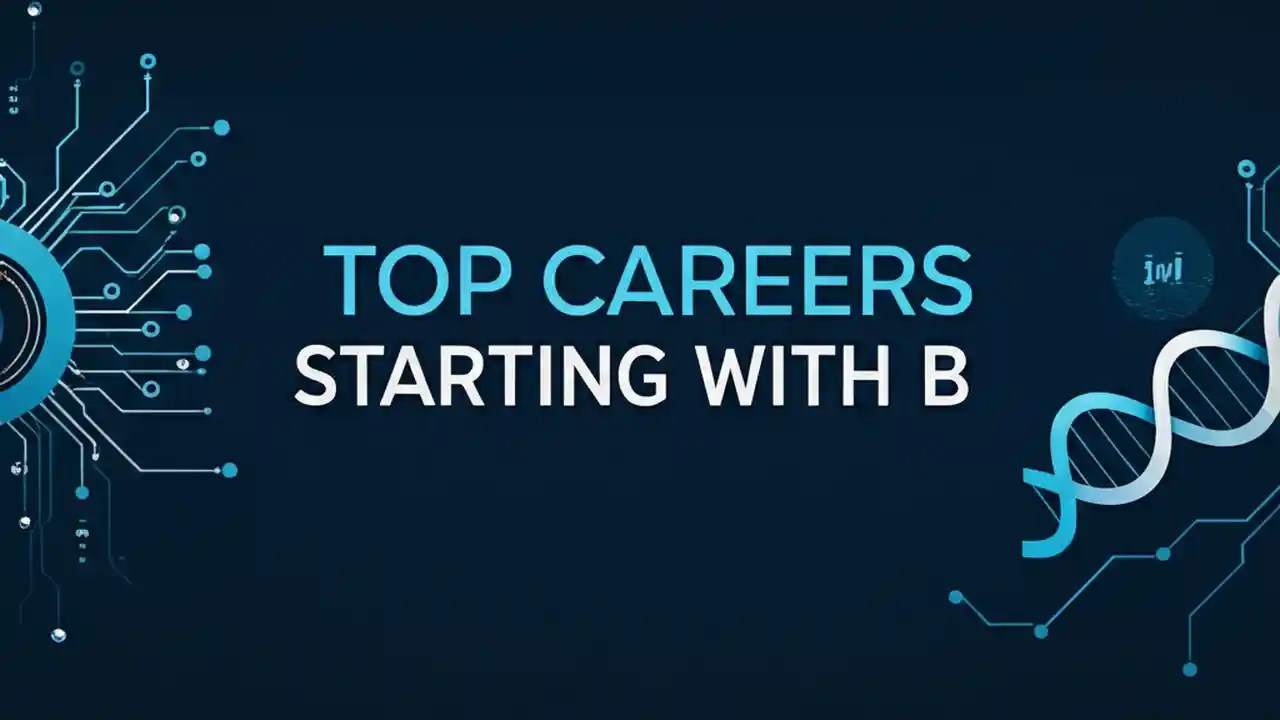 TOP CAREERS
STARTING WITH B