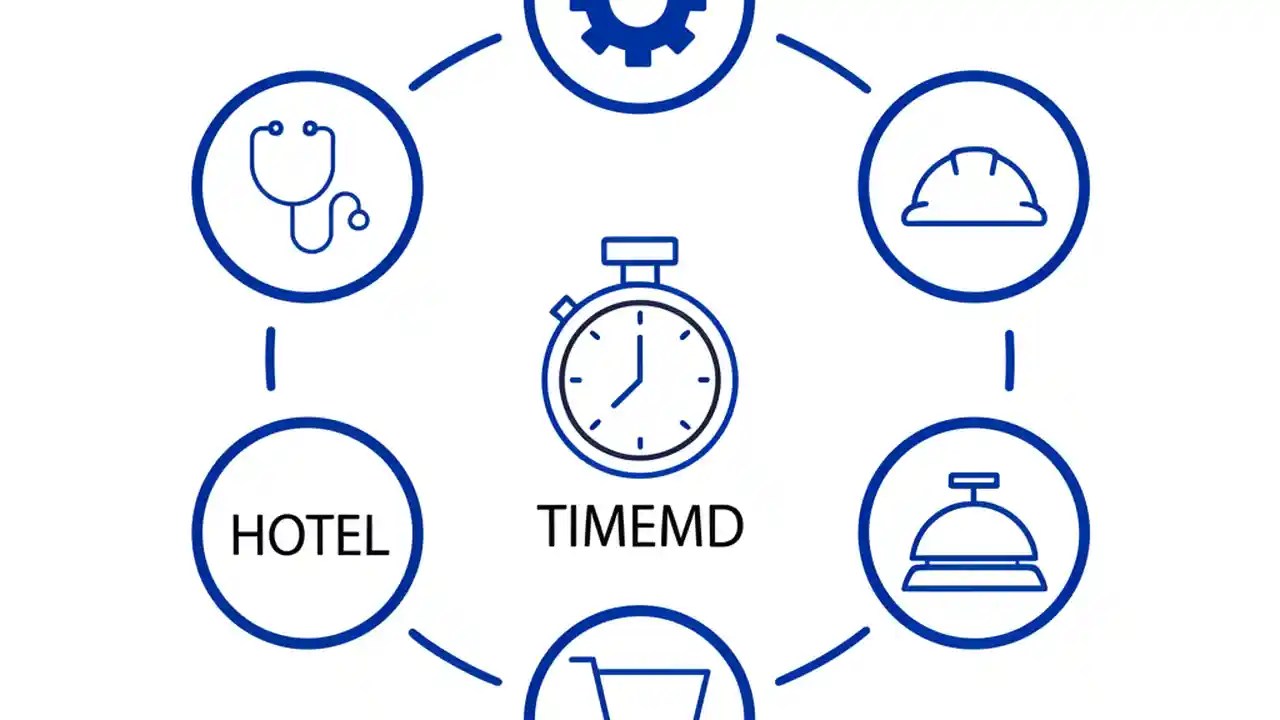 HOTEL

TIMEMD