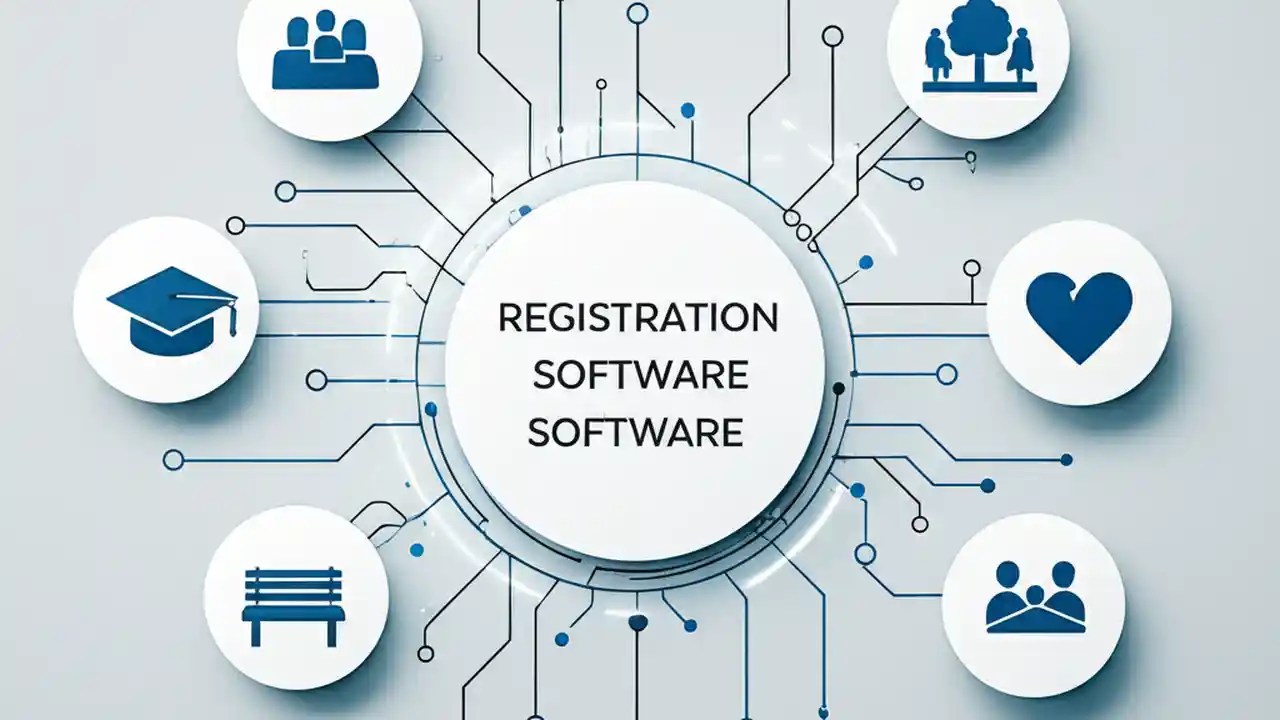 REGISTRATION
SOFTWARE
SOFTWARE