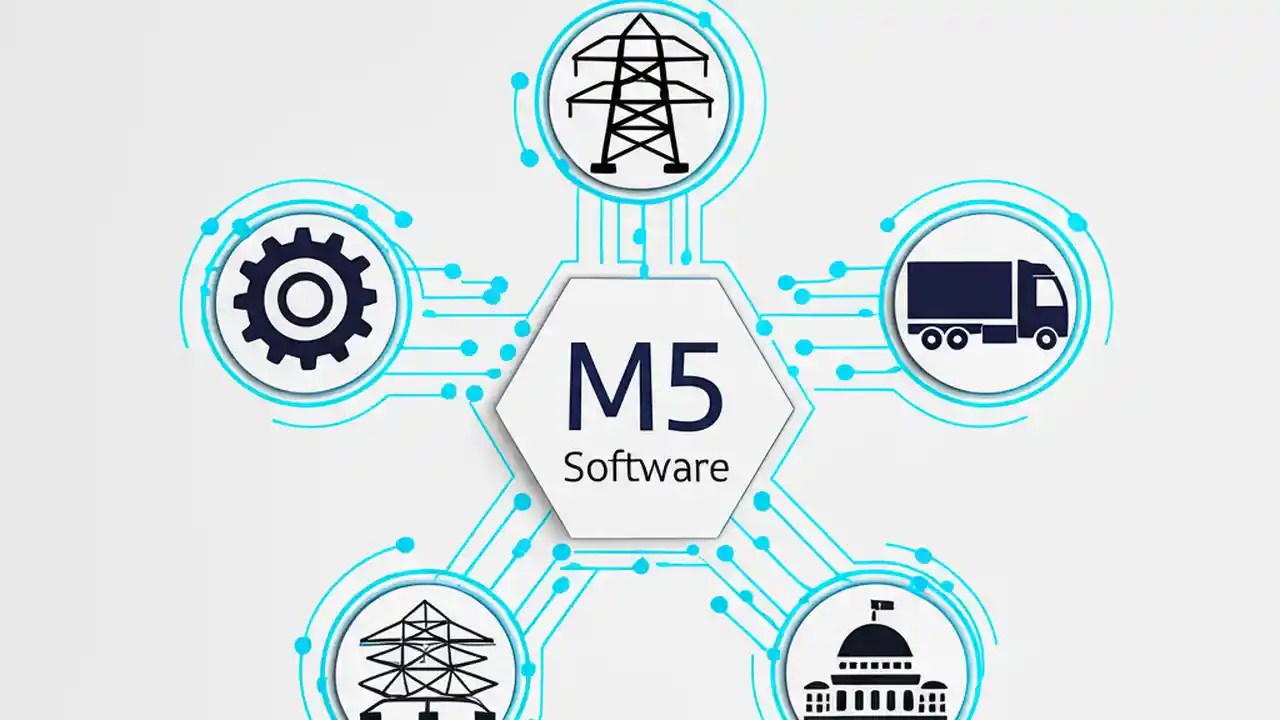 M5
Software