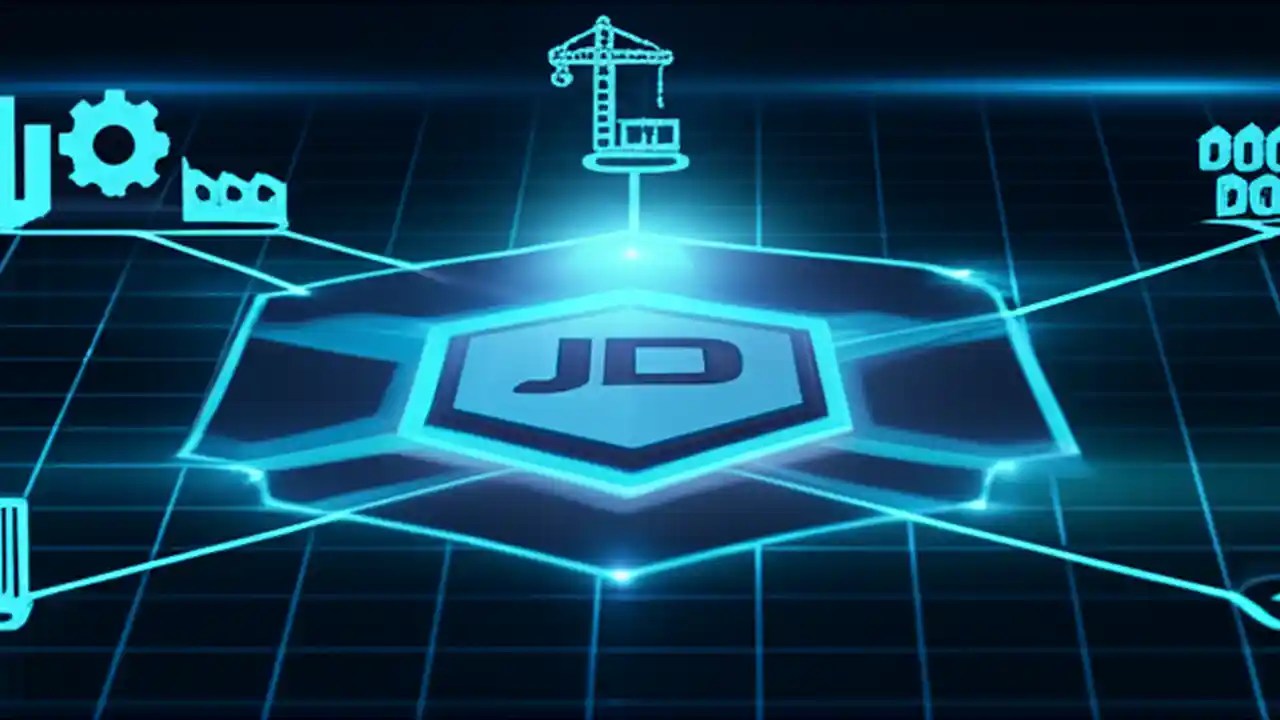 JD