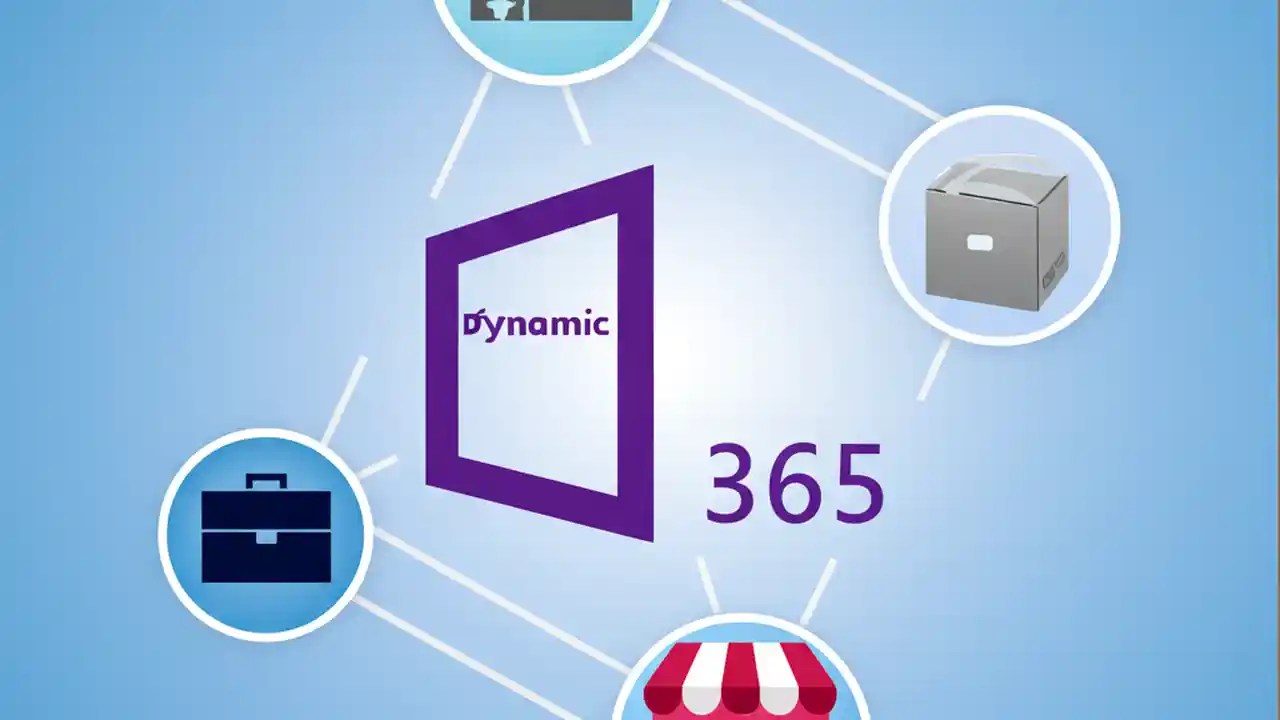 Dynamic

365