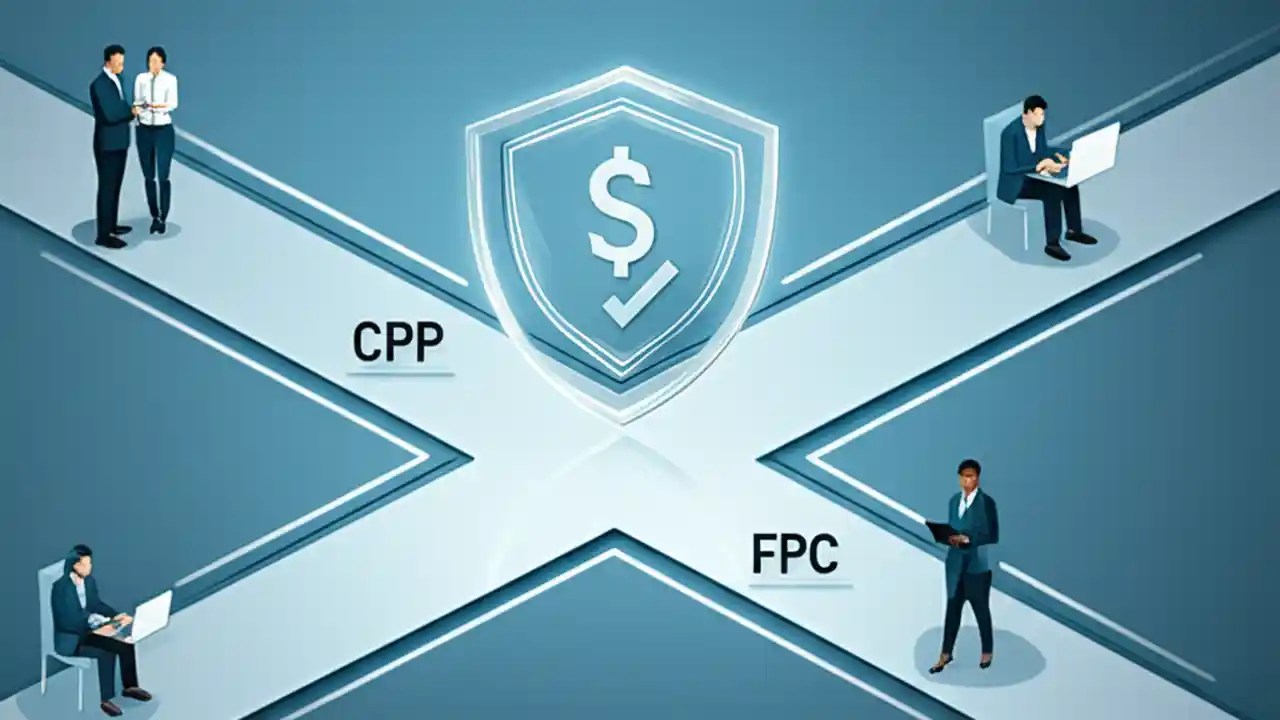 $

CPP

FPC