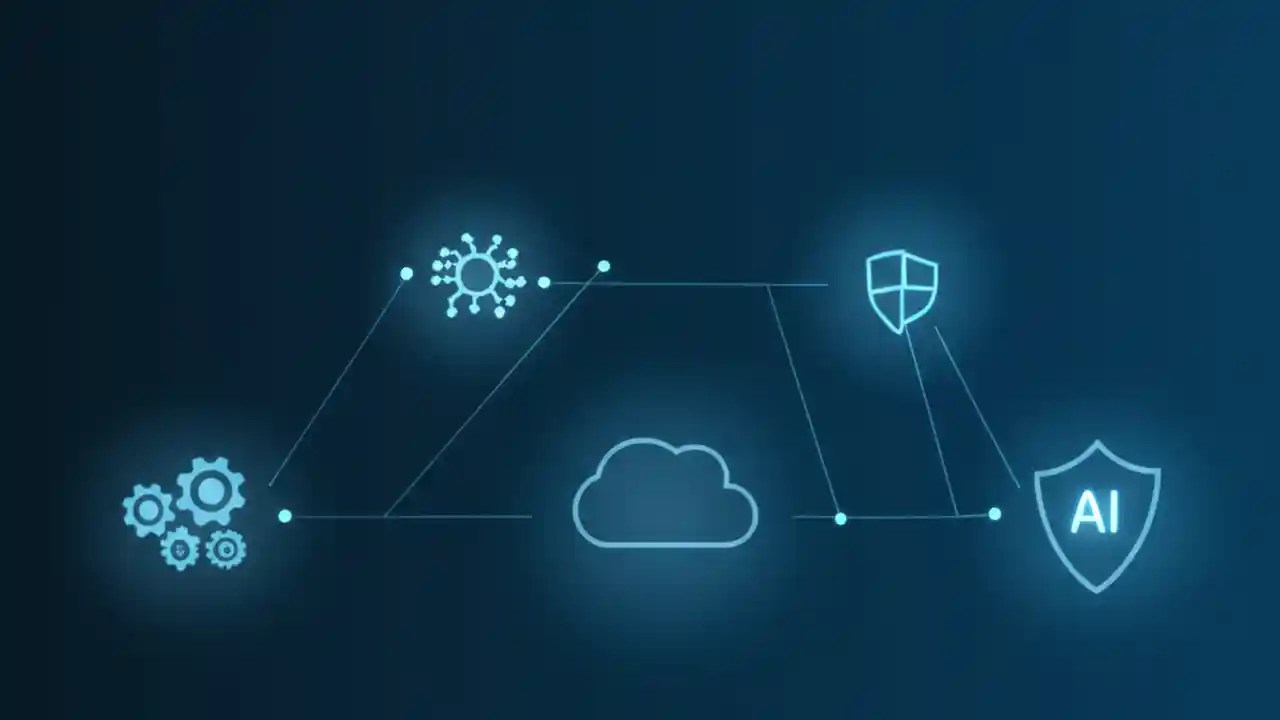 AI