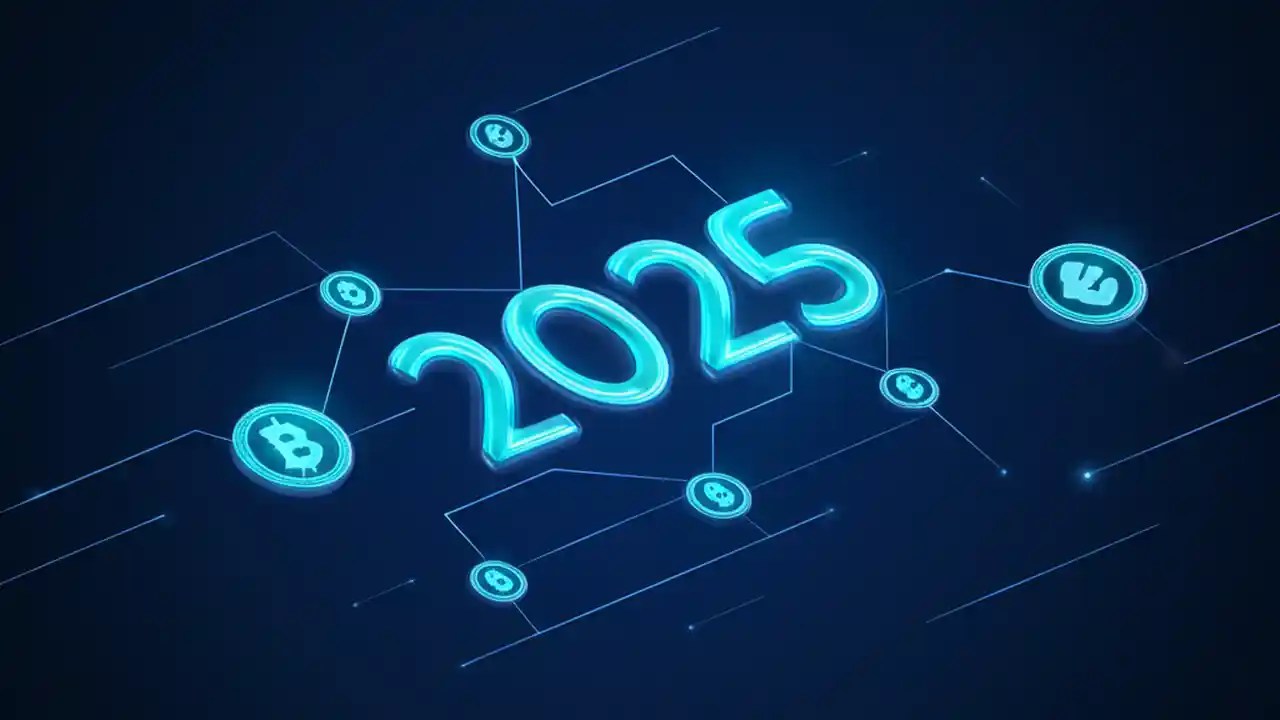 2025