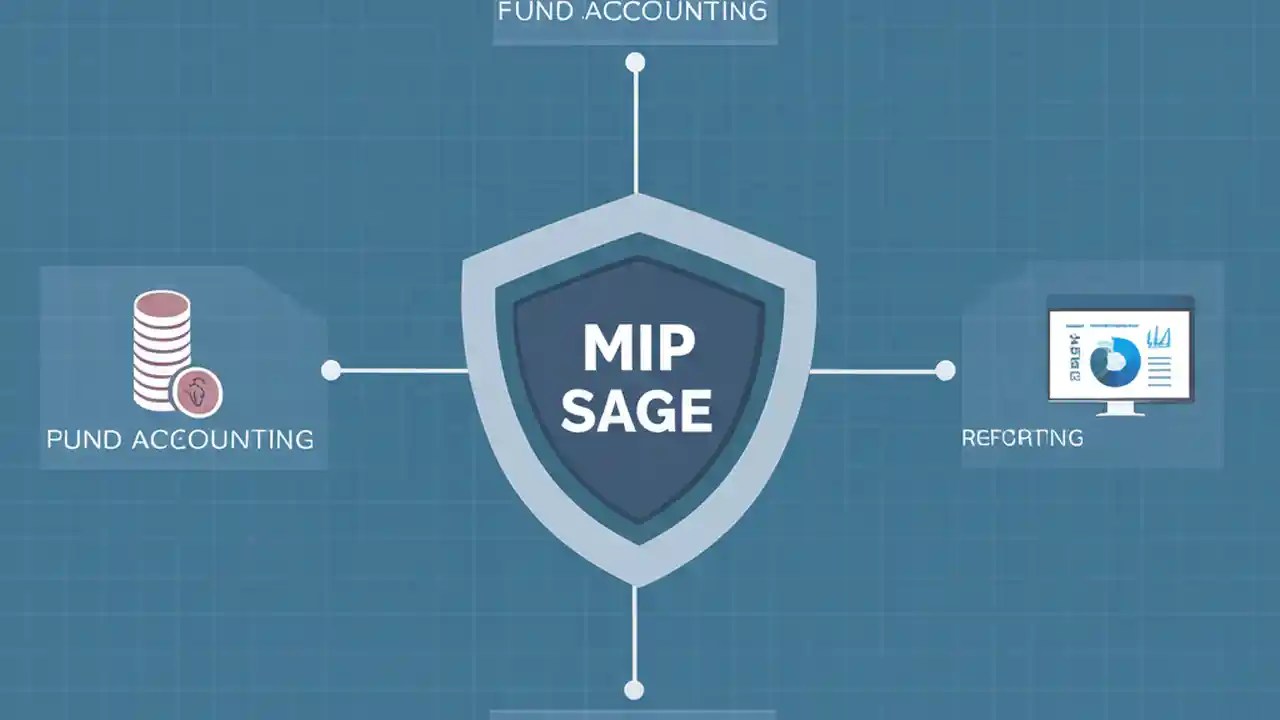 FUND ACCOUNTING

PUND ACCOUNTING

MIP
SAGE

REFORTING