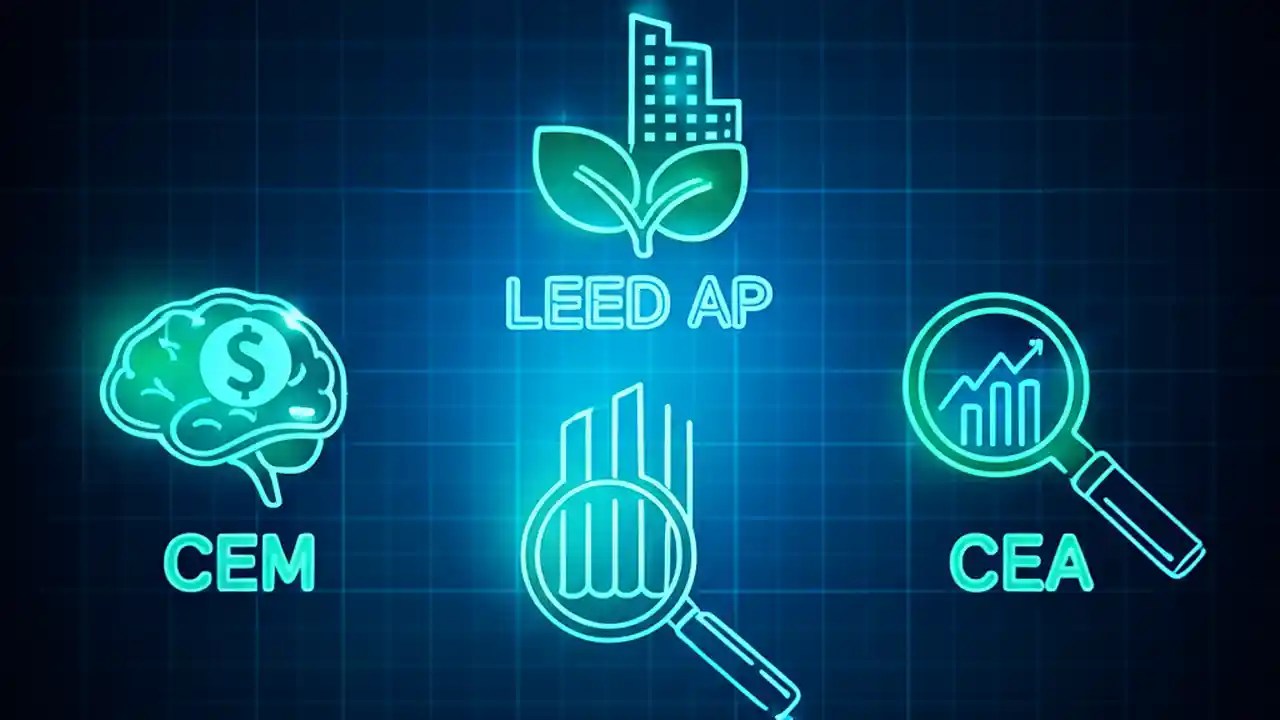 LEED AP

$

CEM

CEA