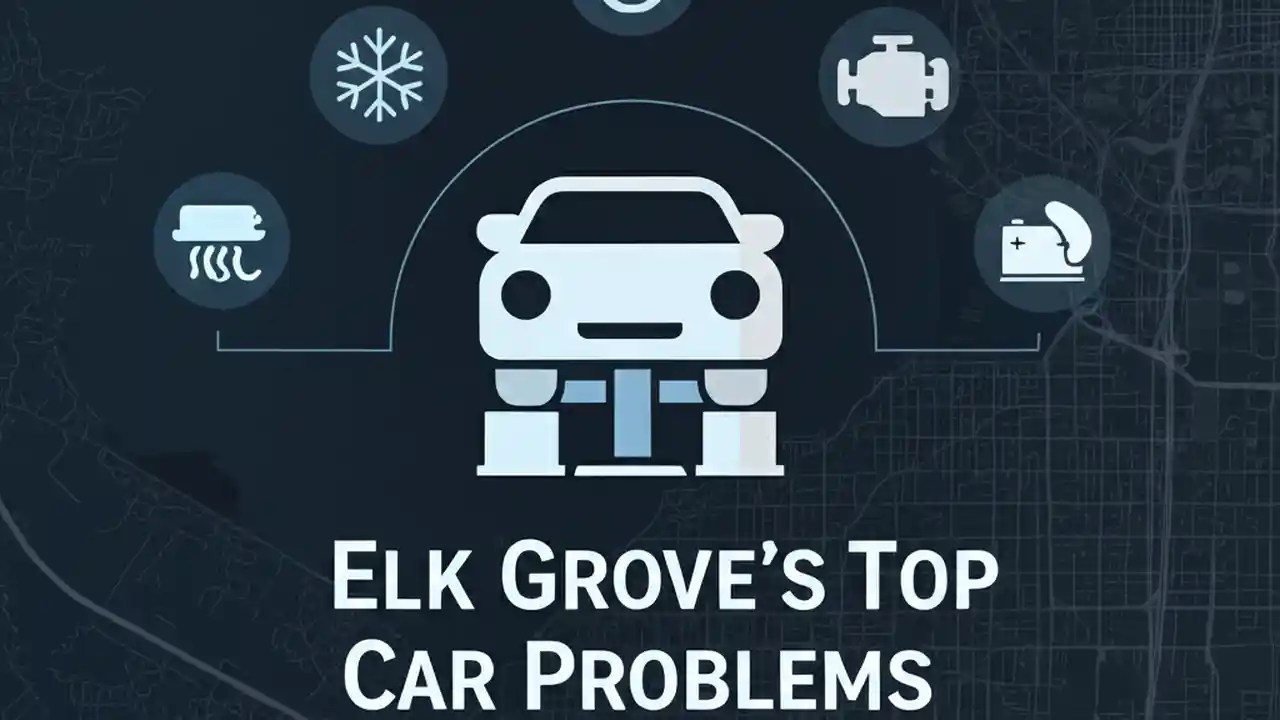 ELK GROVE'S TOP CAR PROBLEMS