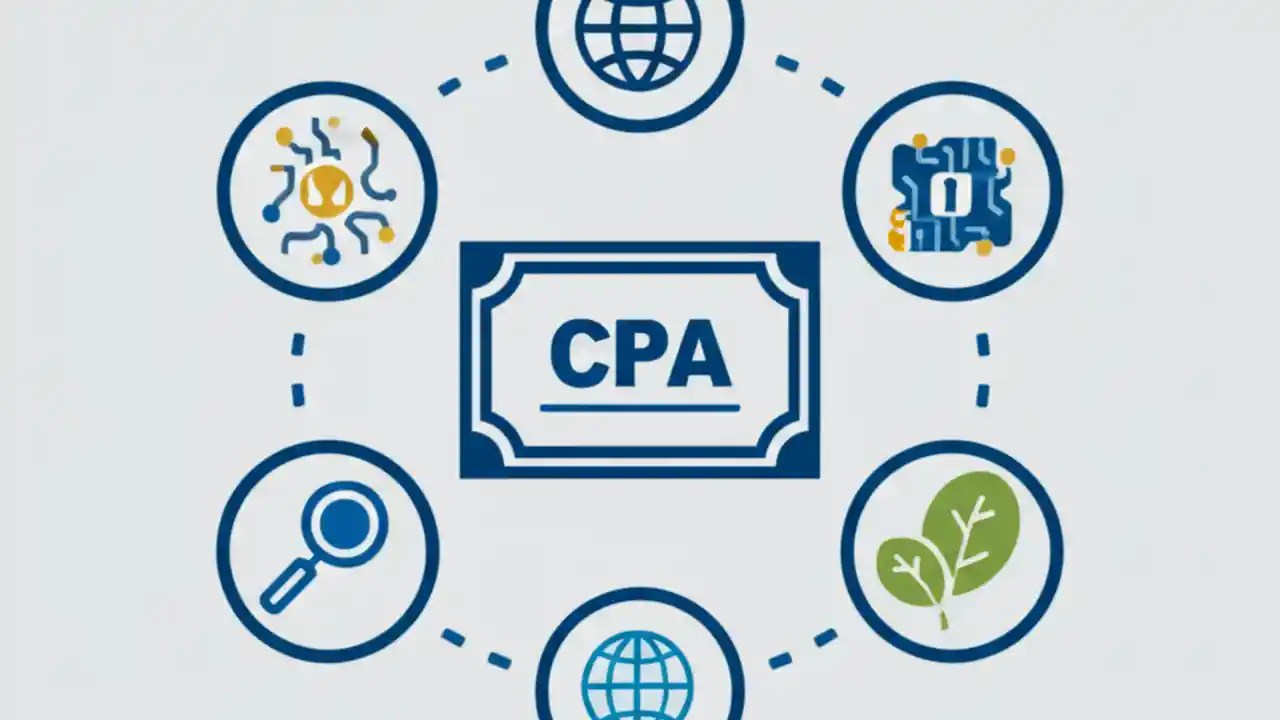 CPA