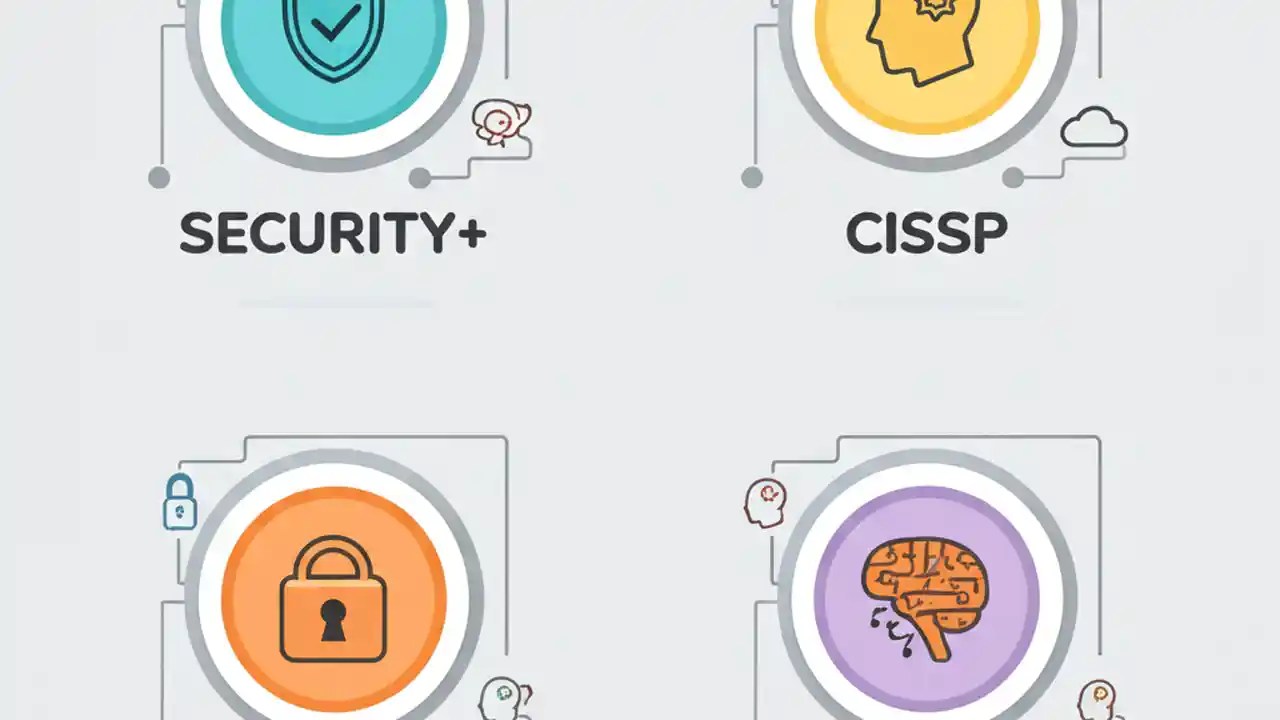 SECURITY+

CISSP