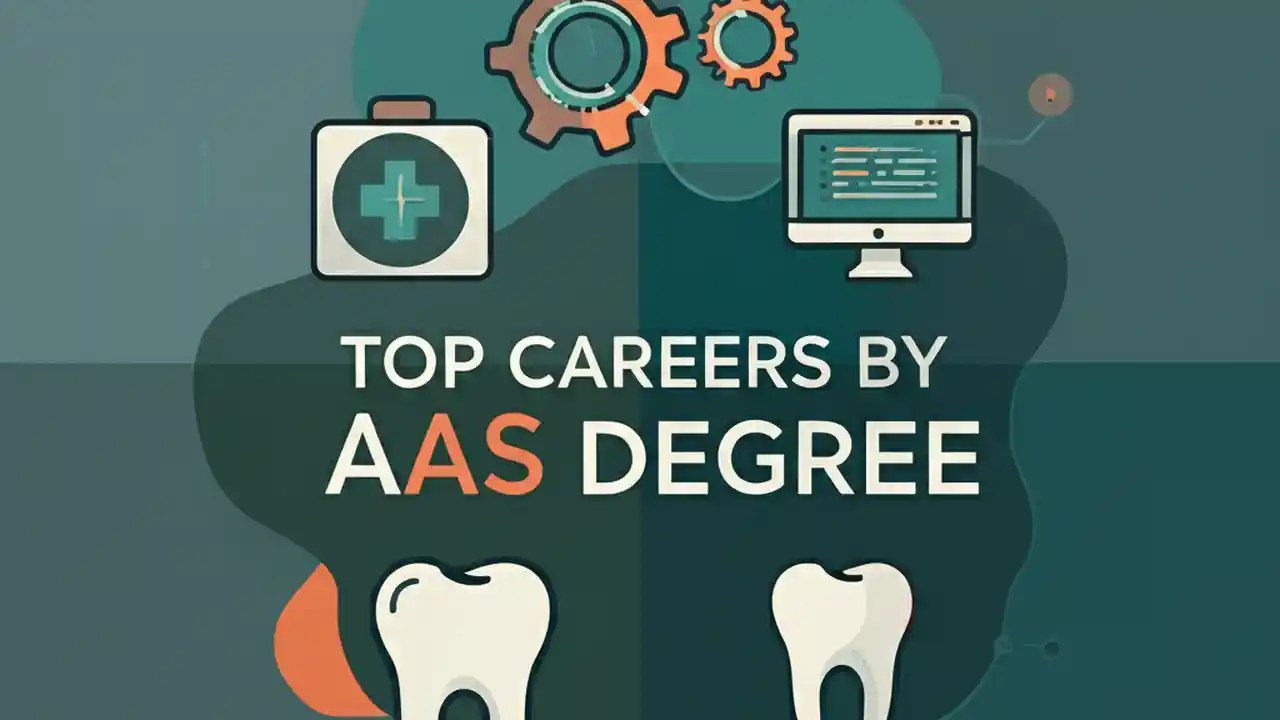 TOP CAREERS BY AAS DEGREE