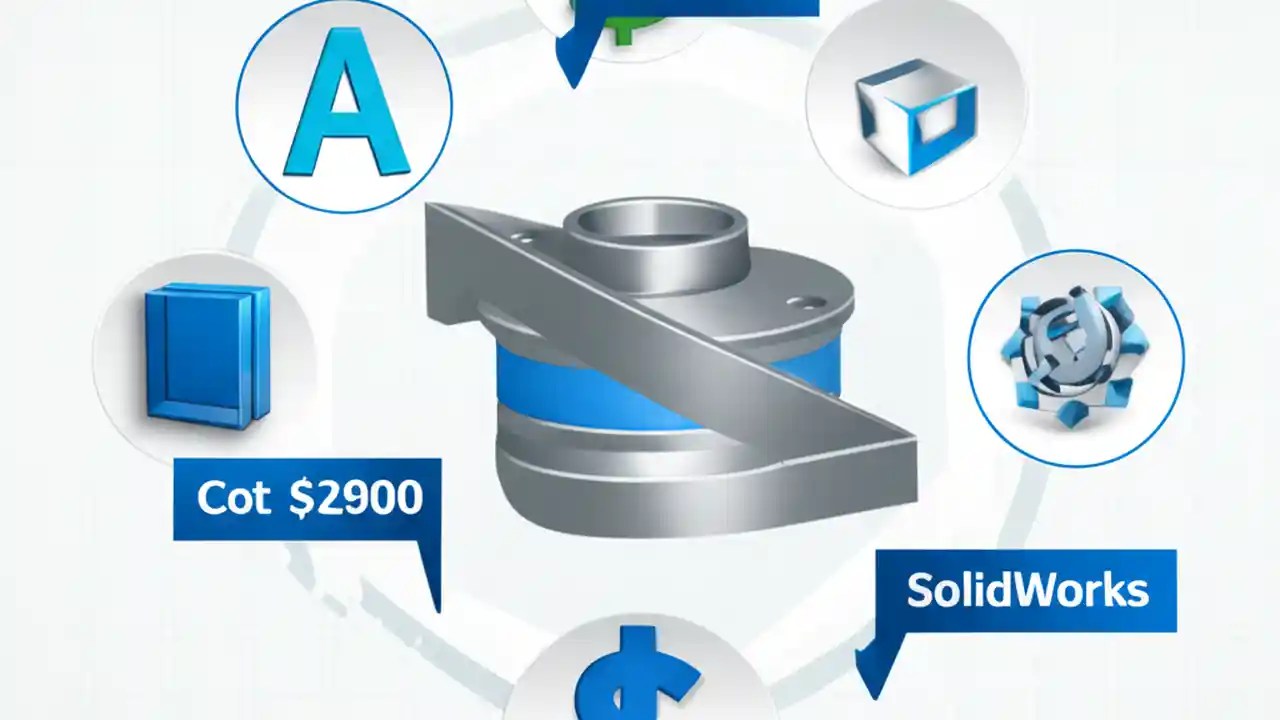 A

Cot $2900

SolidWorks