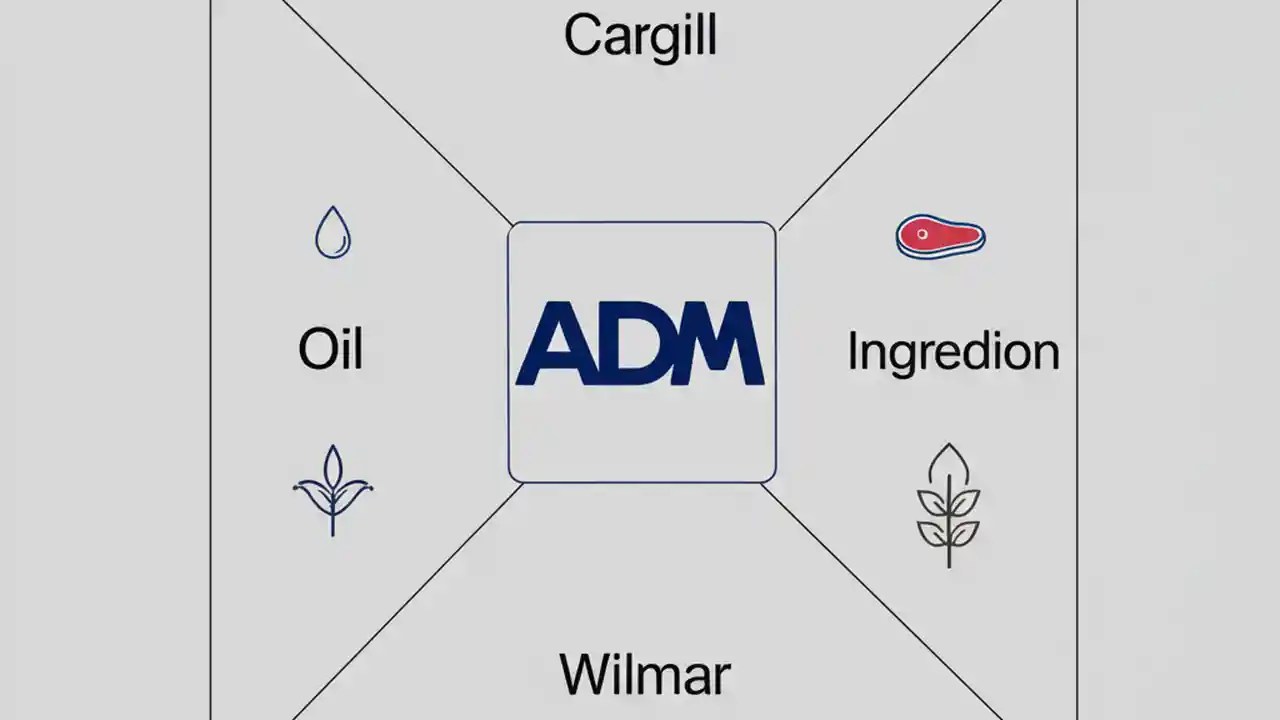 Cargill

Oil

ADM

Ingredion

Wilmar