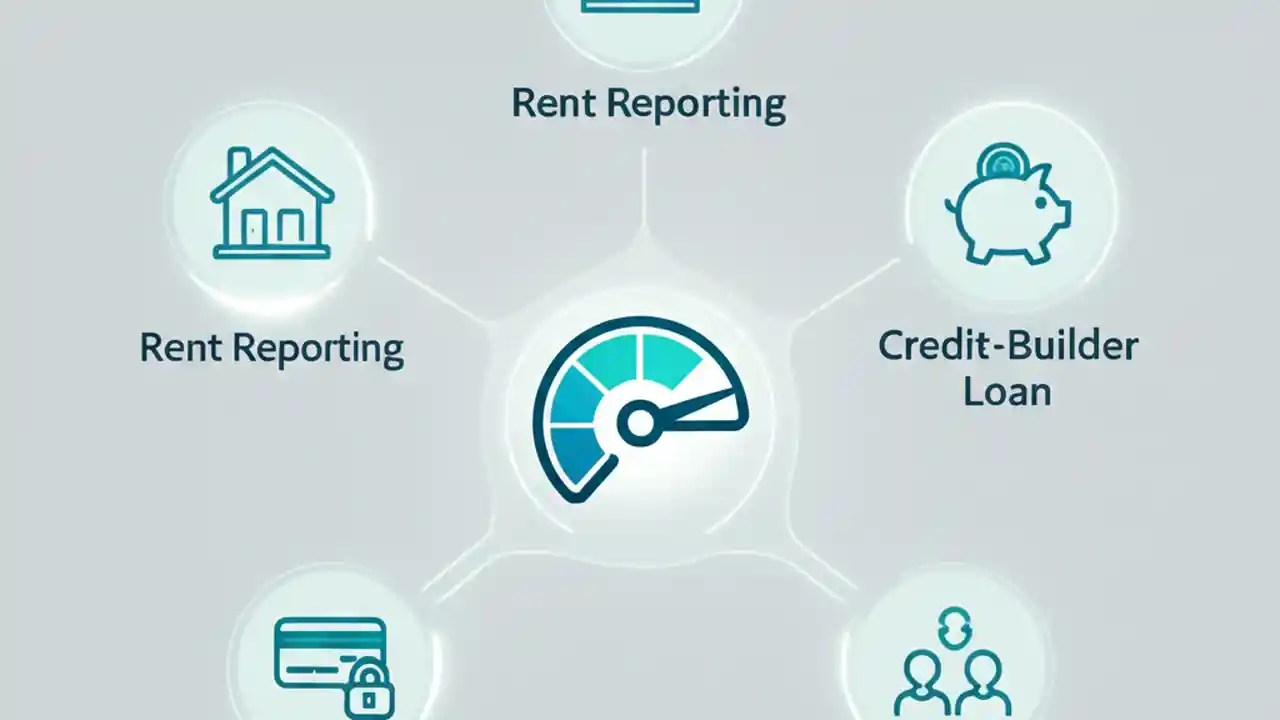 Rent Reporting

Rent Reporting

Credit-Builder Loan