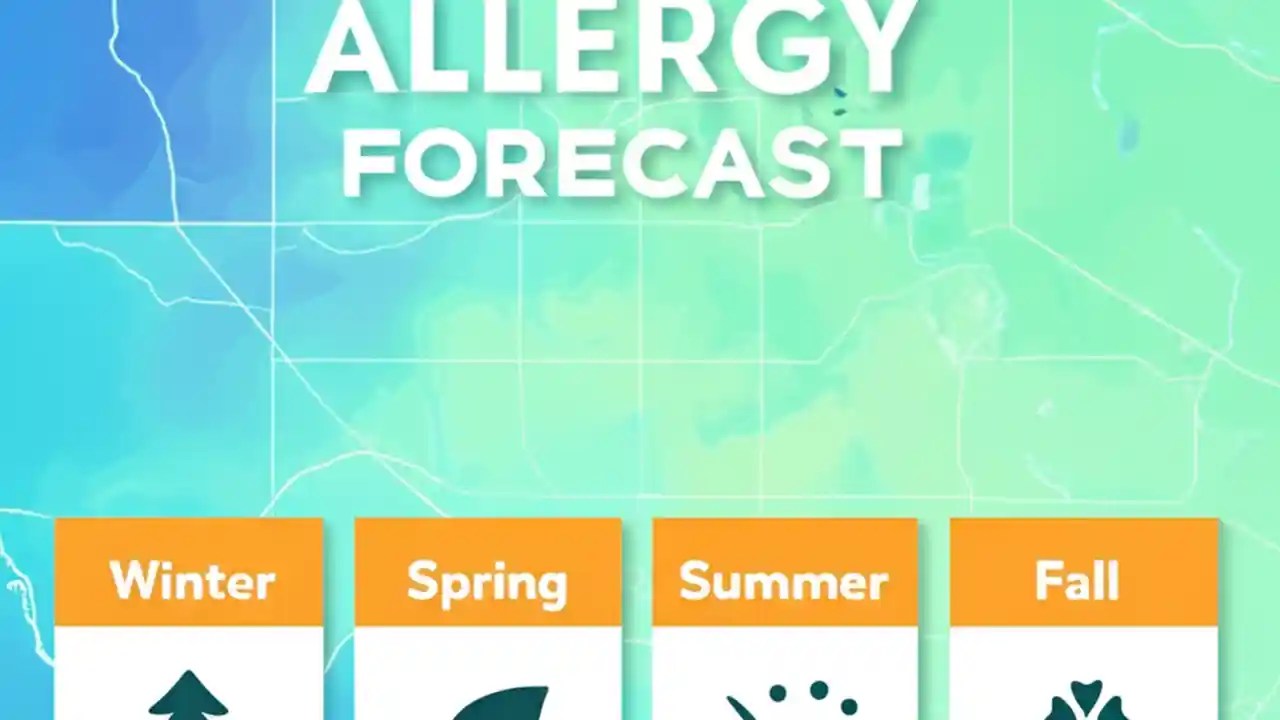 ALLERGY FORECAST

Winter

Spring

Summer

Fall