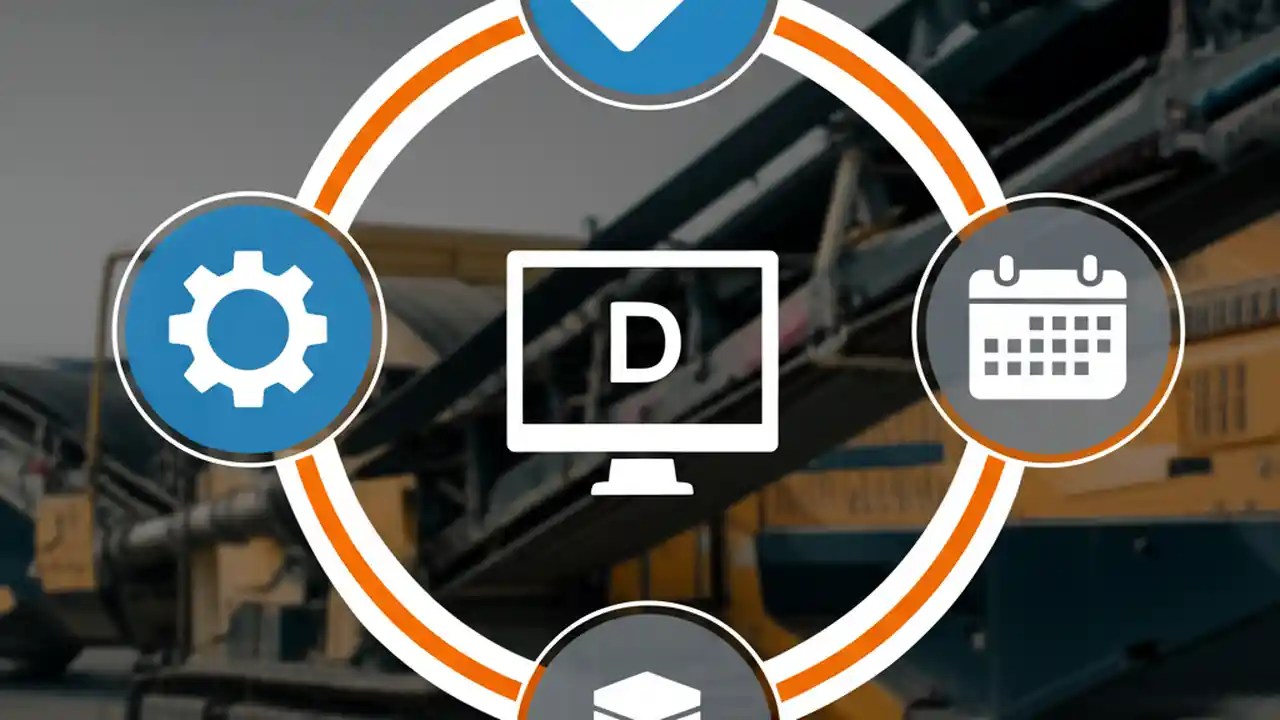 D