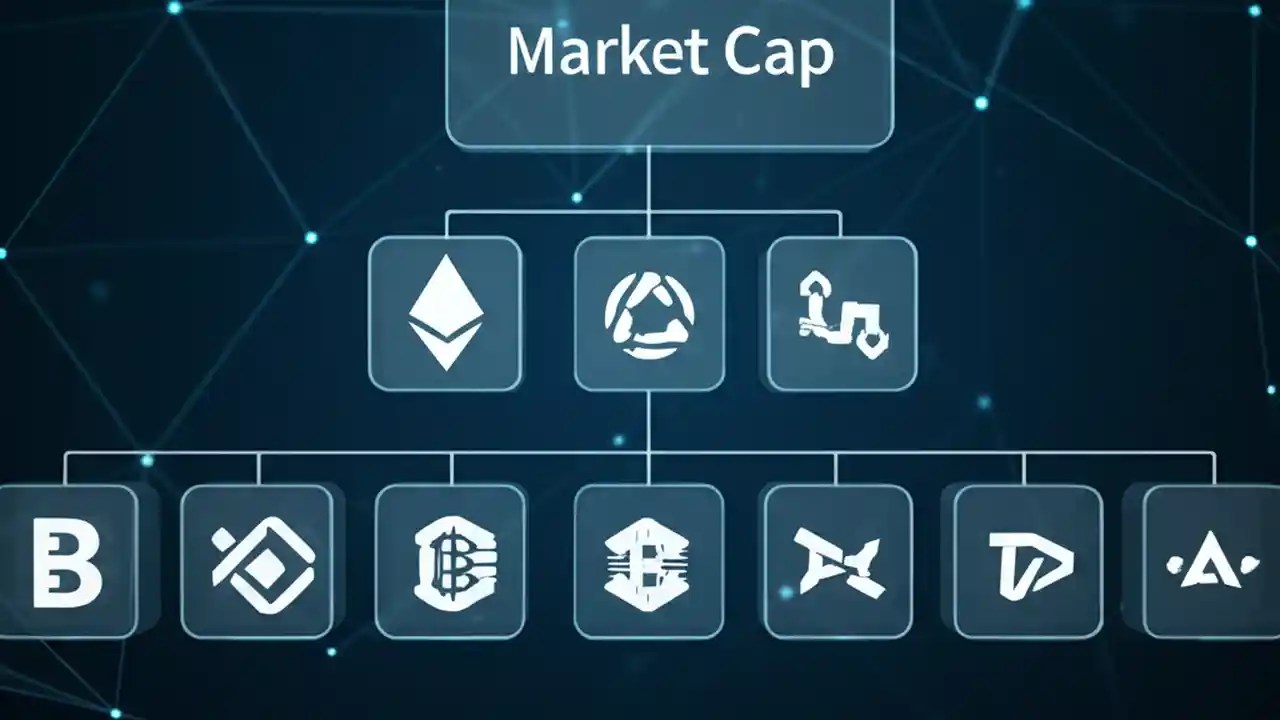 Market Cap