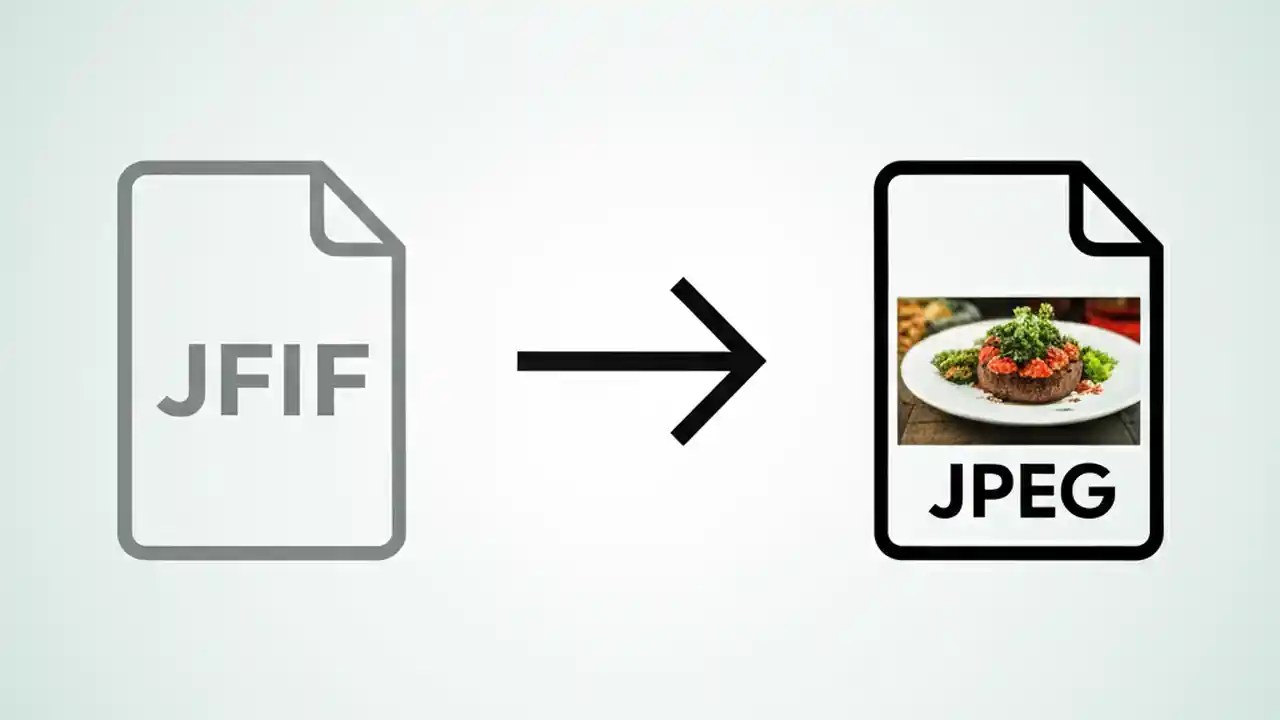 JFIF

JPEG