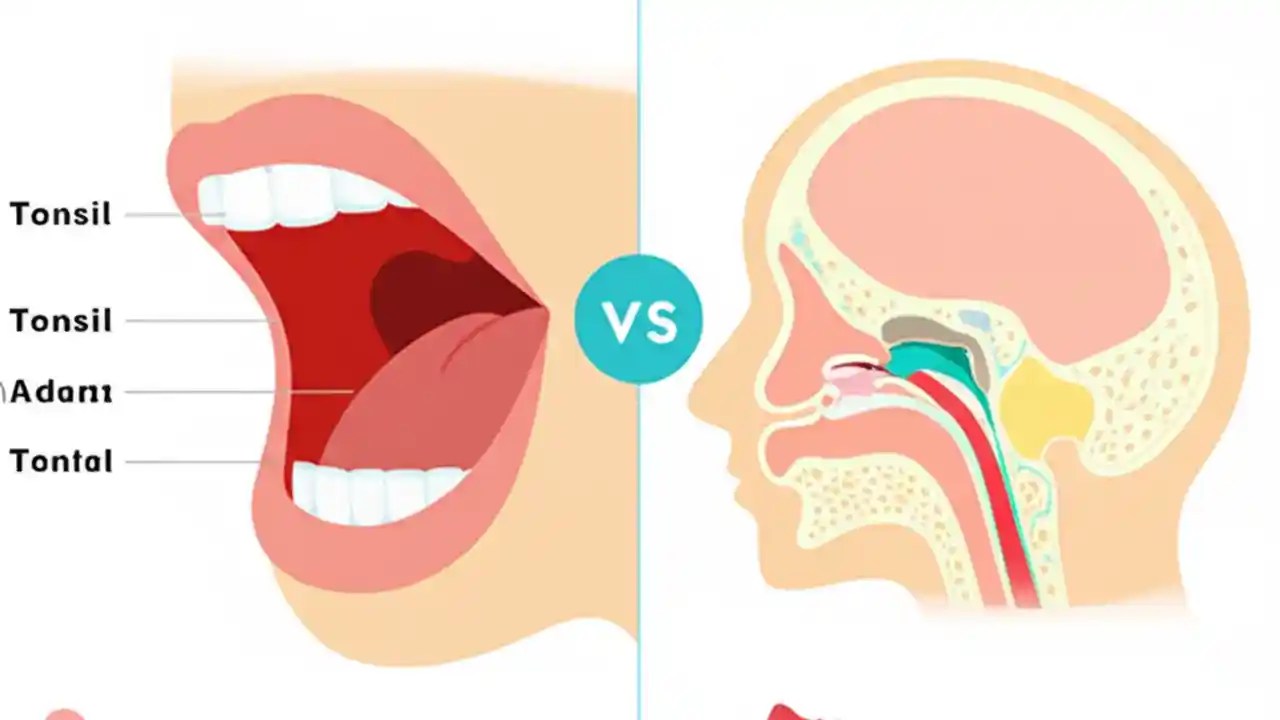 Tonsil

Tonsil

Adanı

Tontal

VS