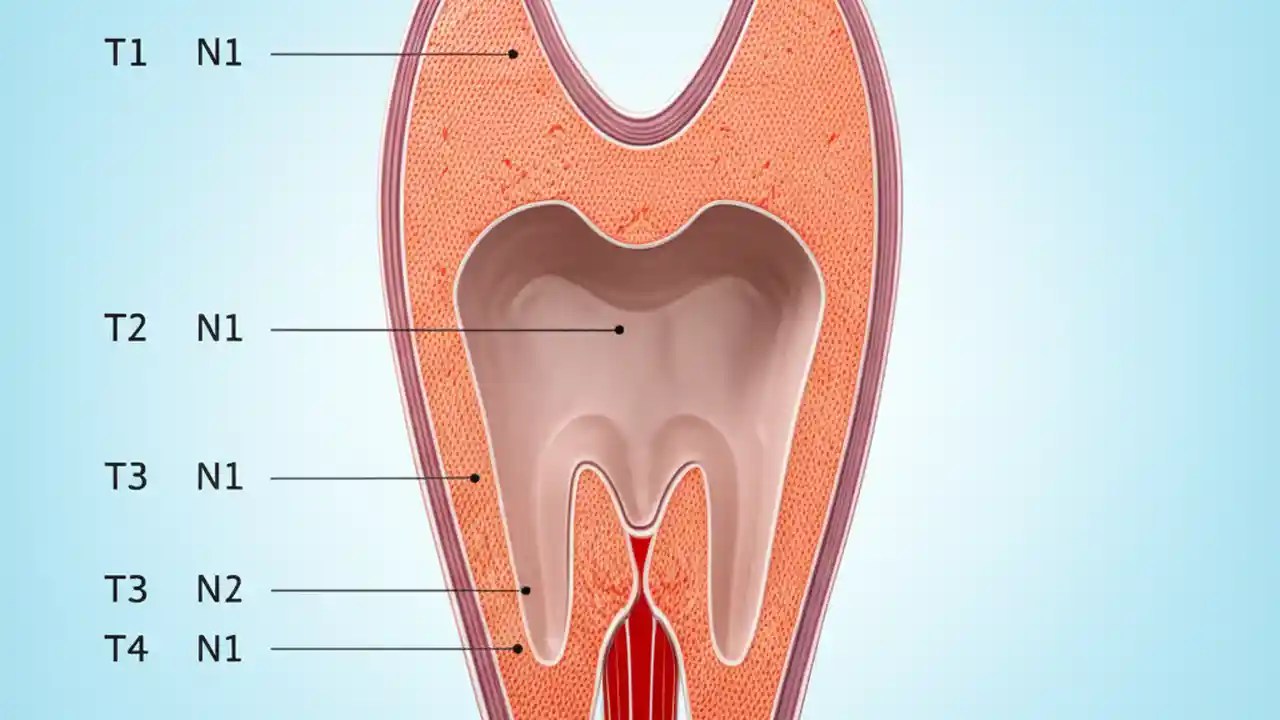 T1 N1

T2 N1

T3 N1

T3 N2

T4 N1