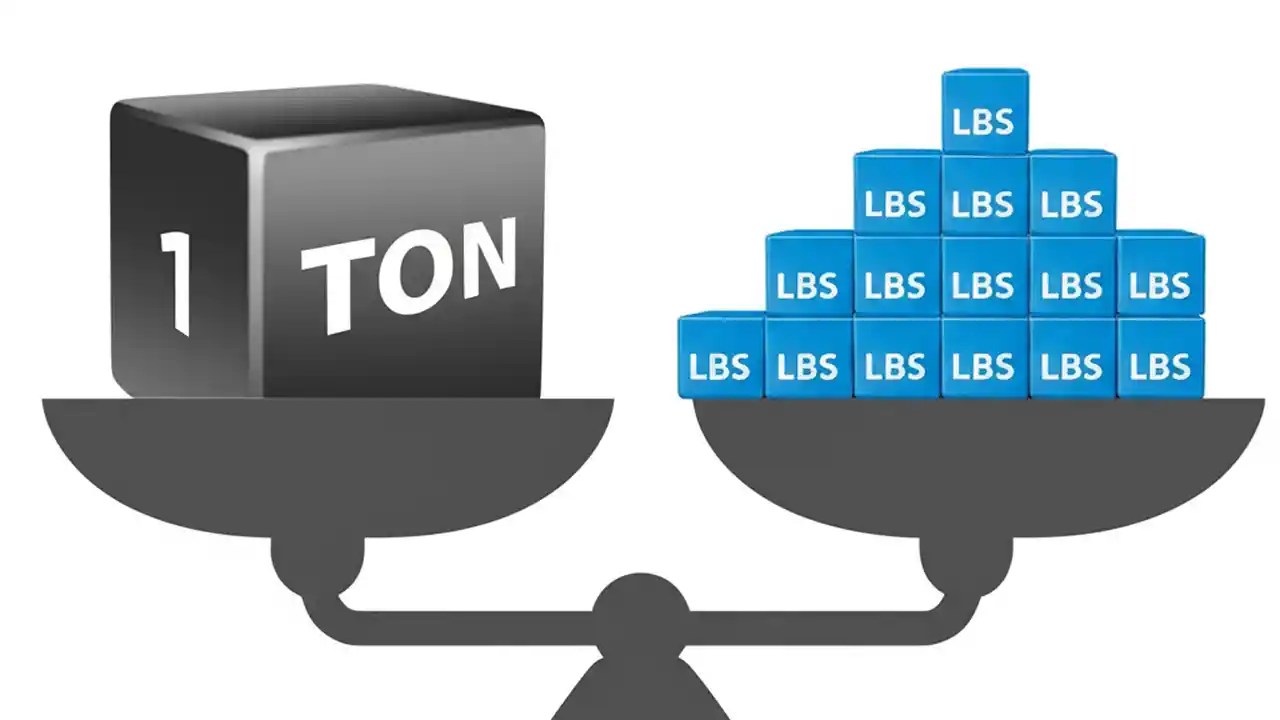 1 TON

LBS
LBS LBS LBS
LBS LBS LBS LBS LBS
LBS LBS LBS LBS LBS LBS