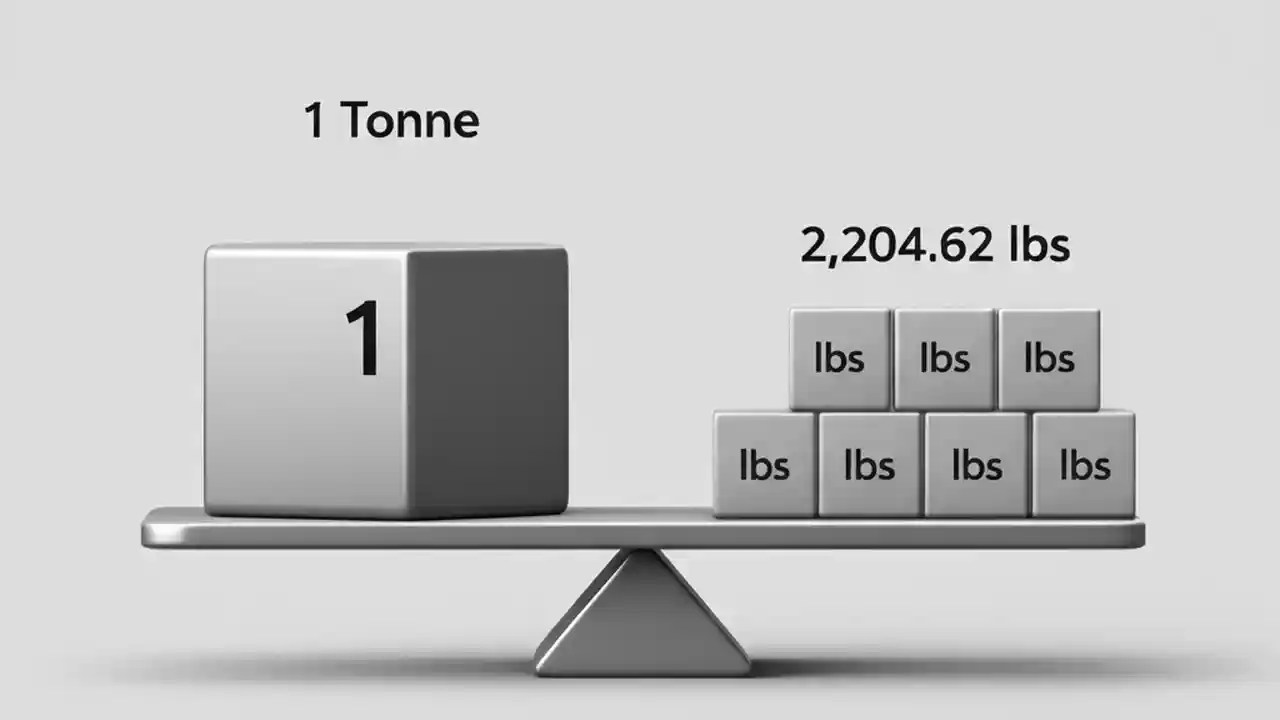 1 Tonne

1

2,204.62 lbs

lbs lbs lbs

lbs lbs lbs lbs