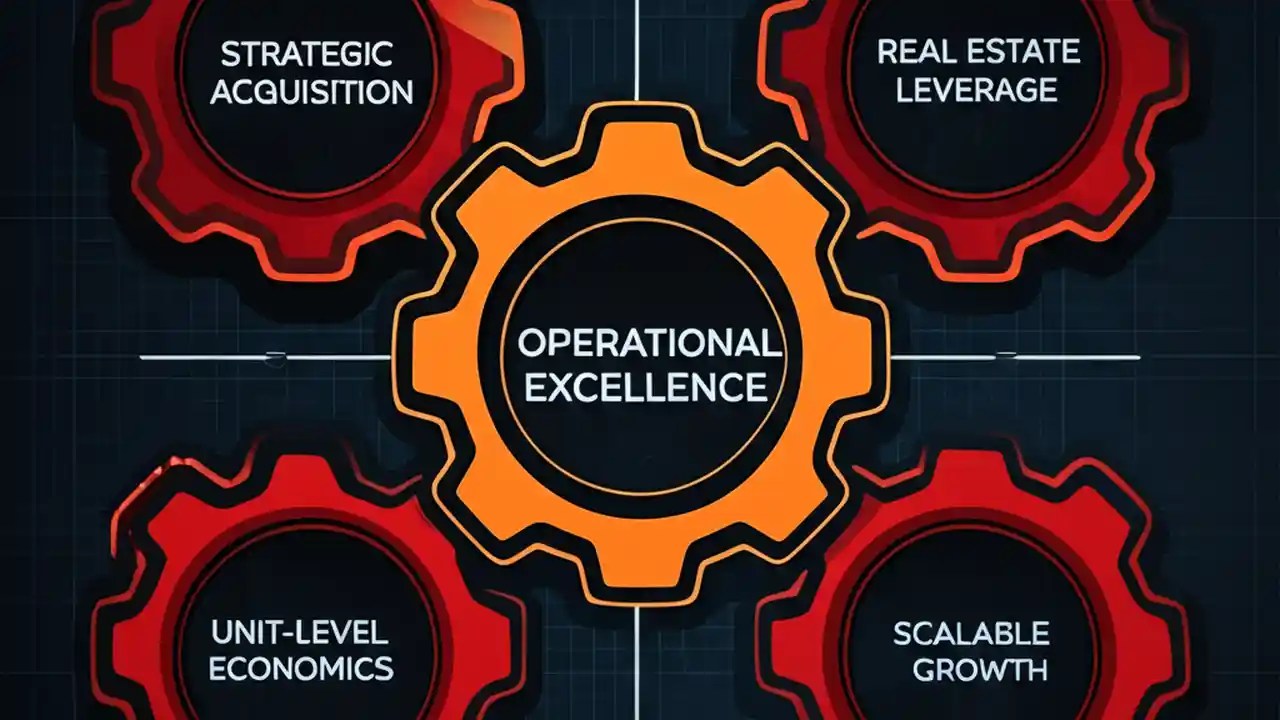 STRATEGIC ACQUISITION

REAL ESTATE LEVERAGE

OPERATIONAL EXCELLENCE

UNIT-LEVEL ECONOMICS

SCALABLE GROWTH