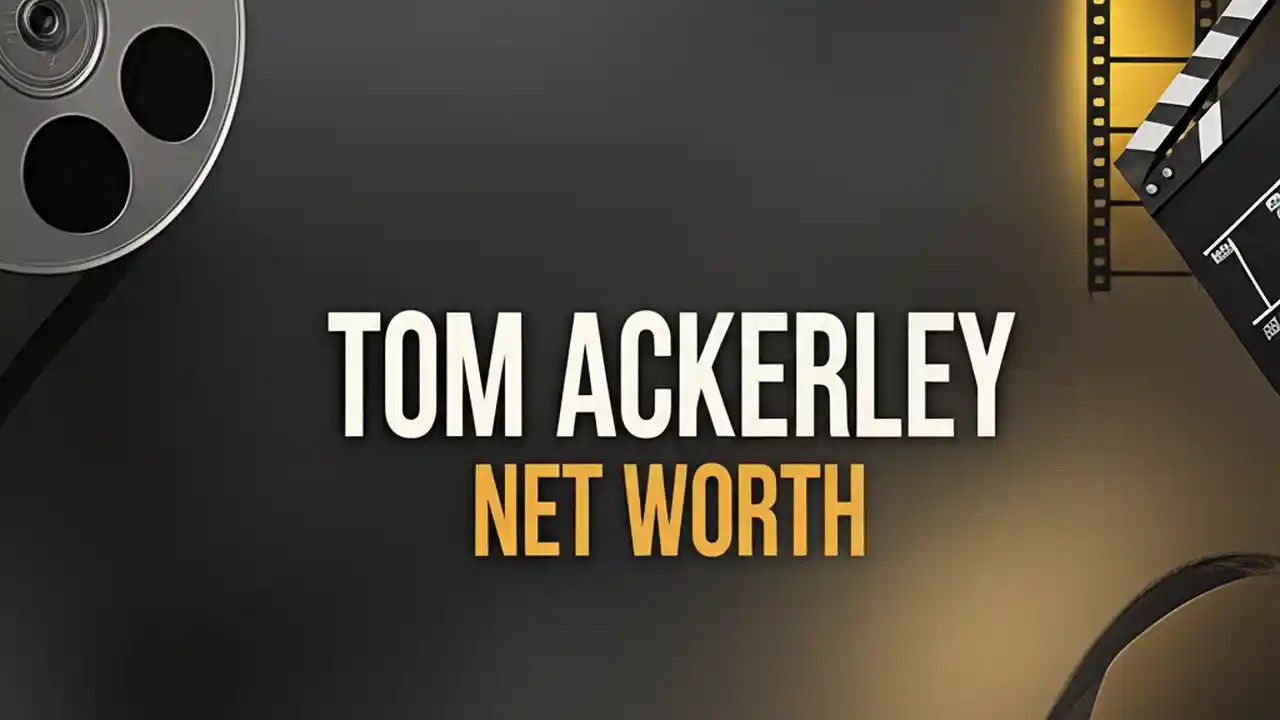 TOM ACKERLEY
NET WORTH