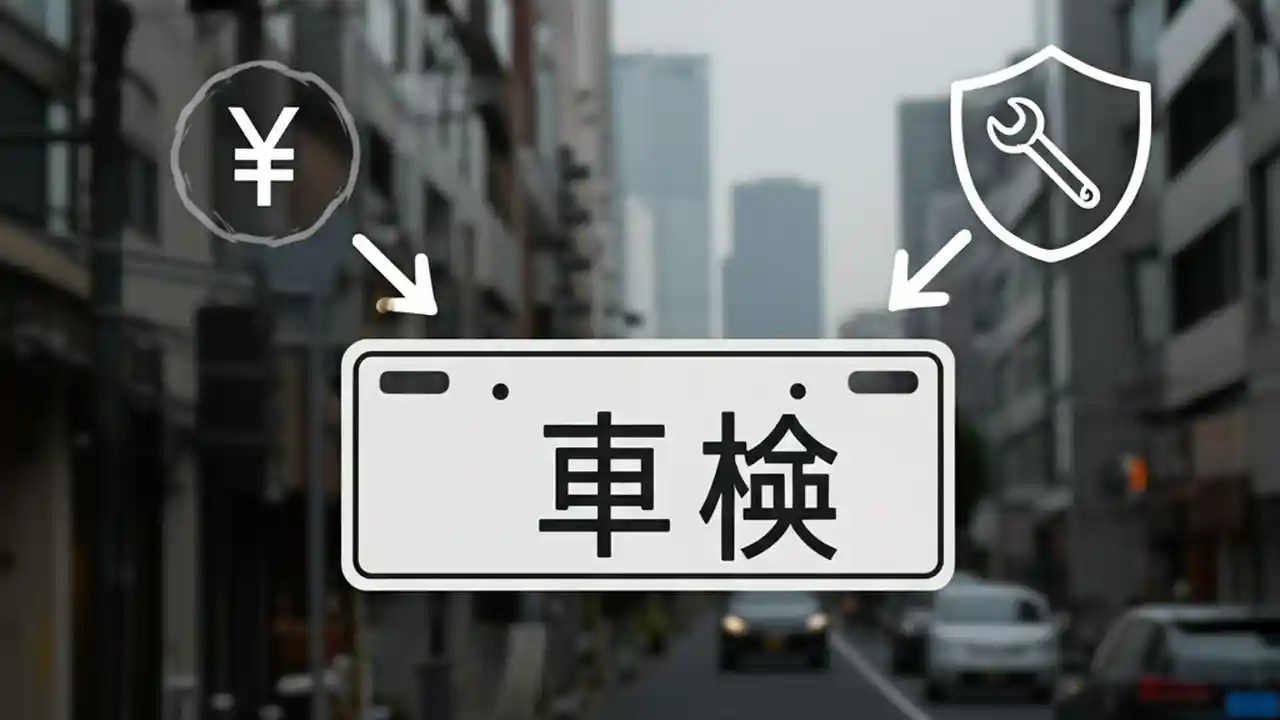 ¥

車検