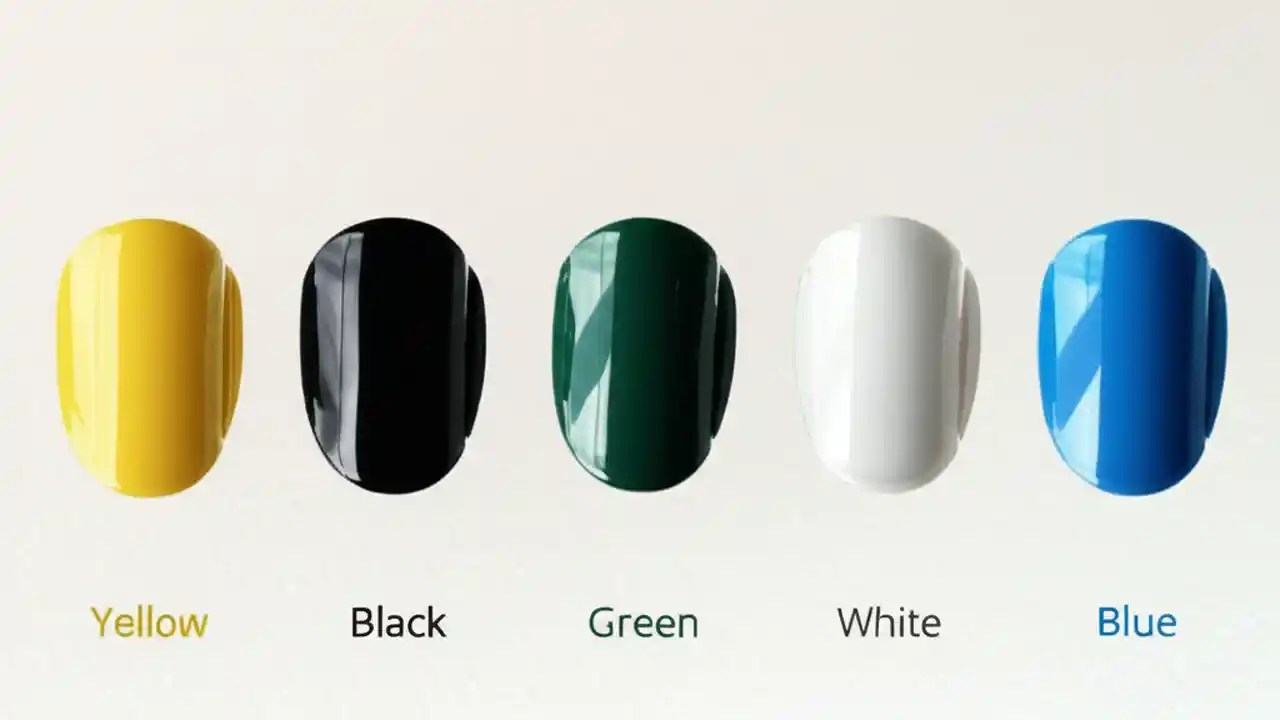 Yellow Black Green White Blue