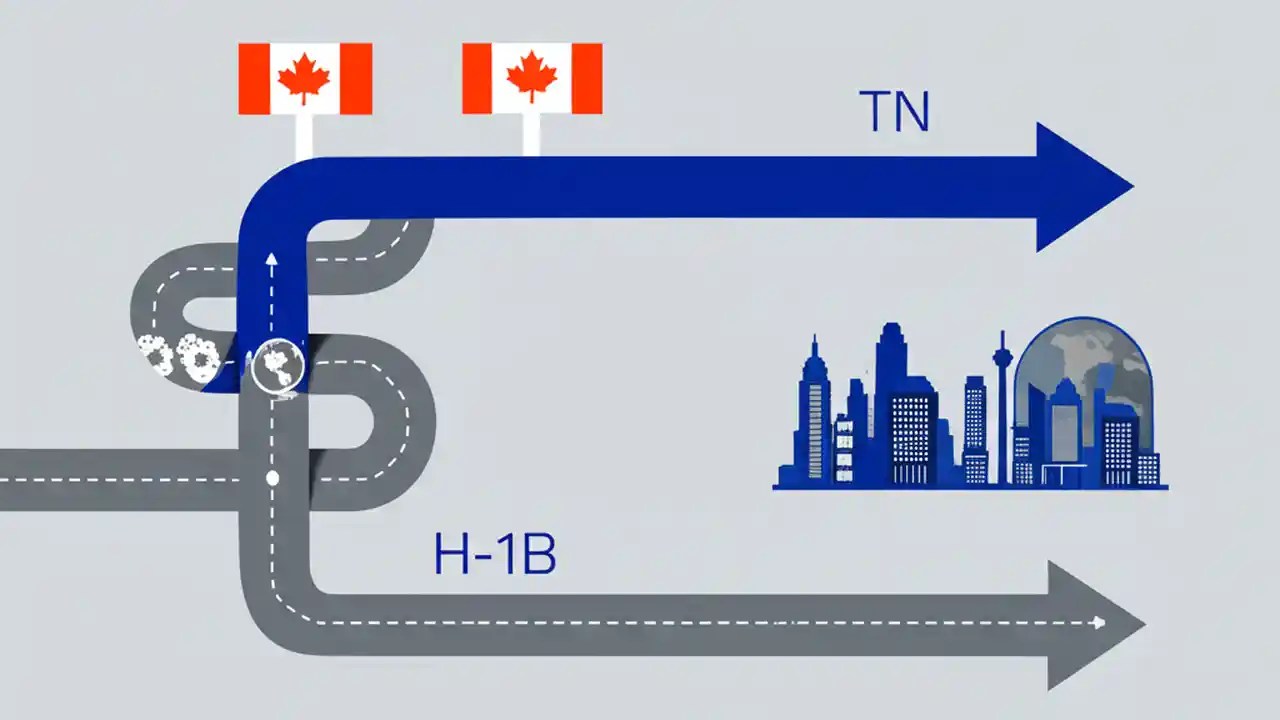 TN

H-1B