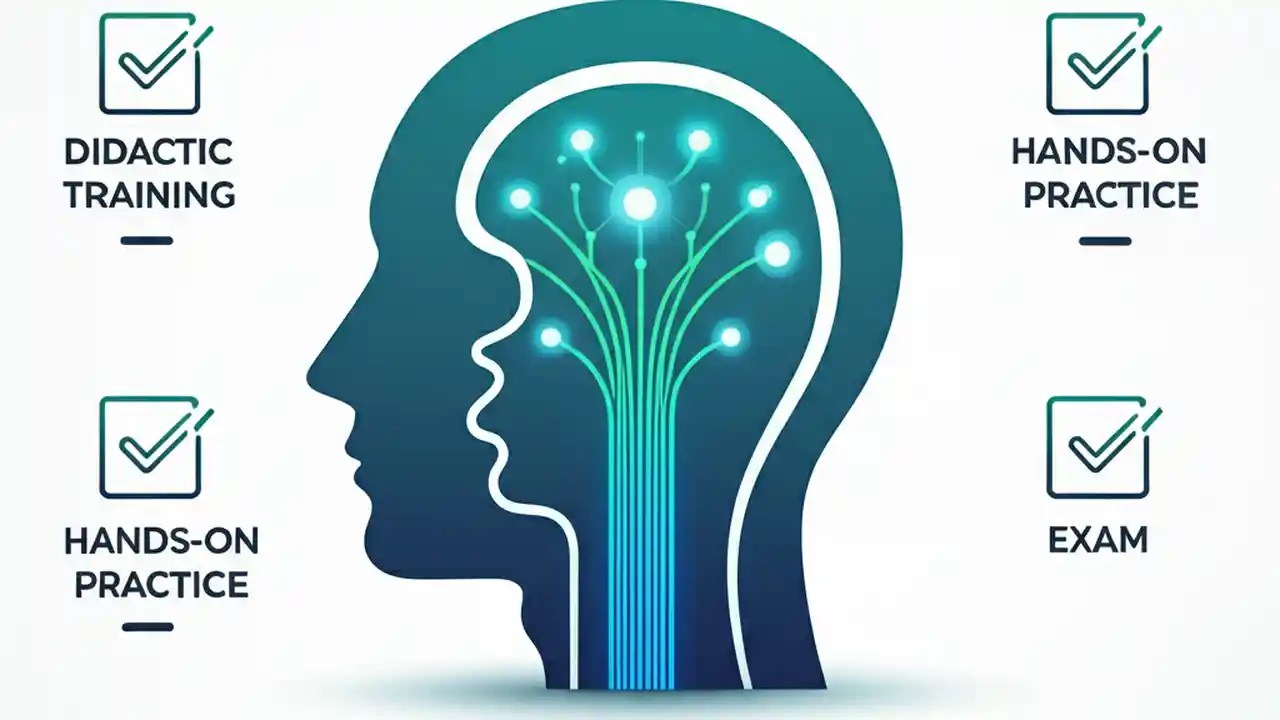 DIDACTIC TRAINING

HANDS-ON PRACTICE

HANDS-ON PRACTICE

EXAM