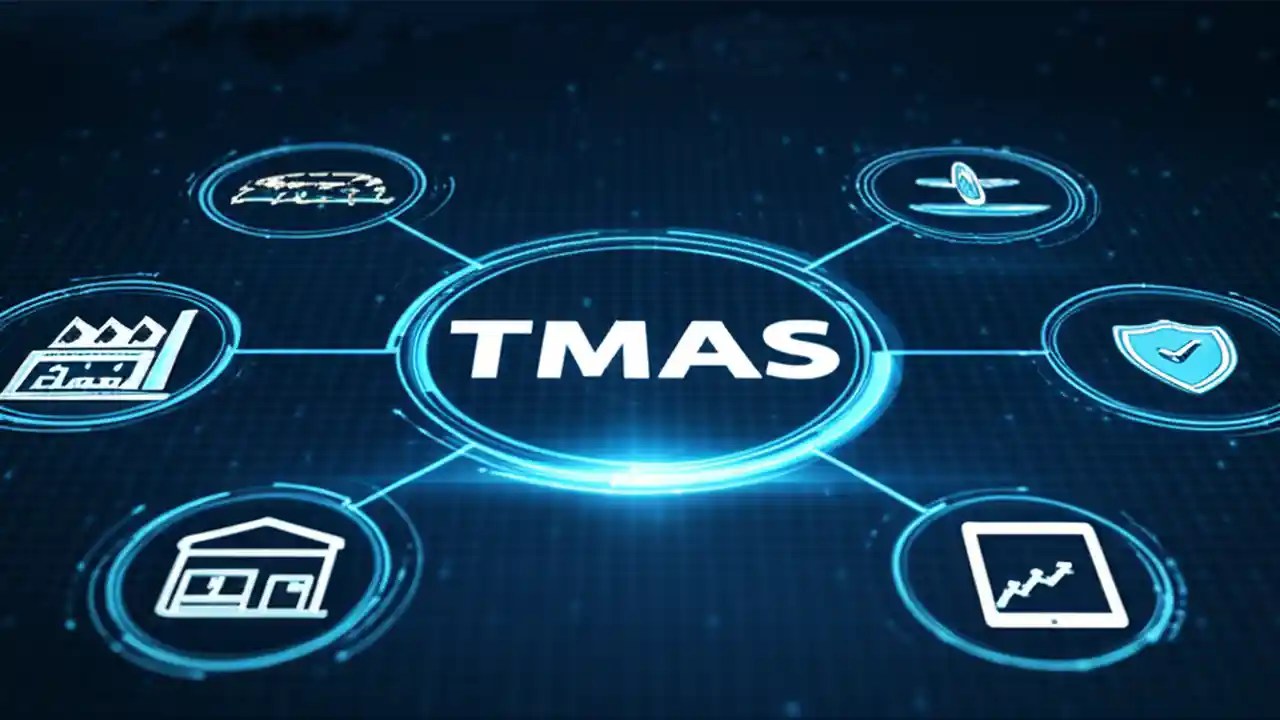 TMAS