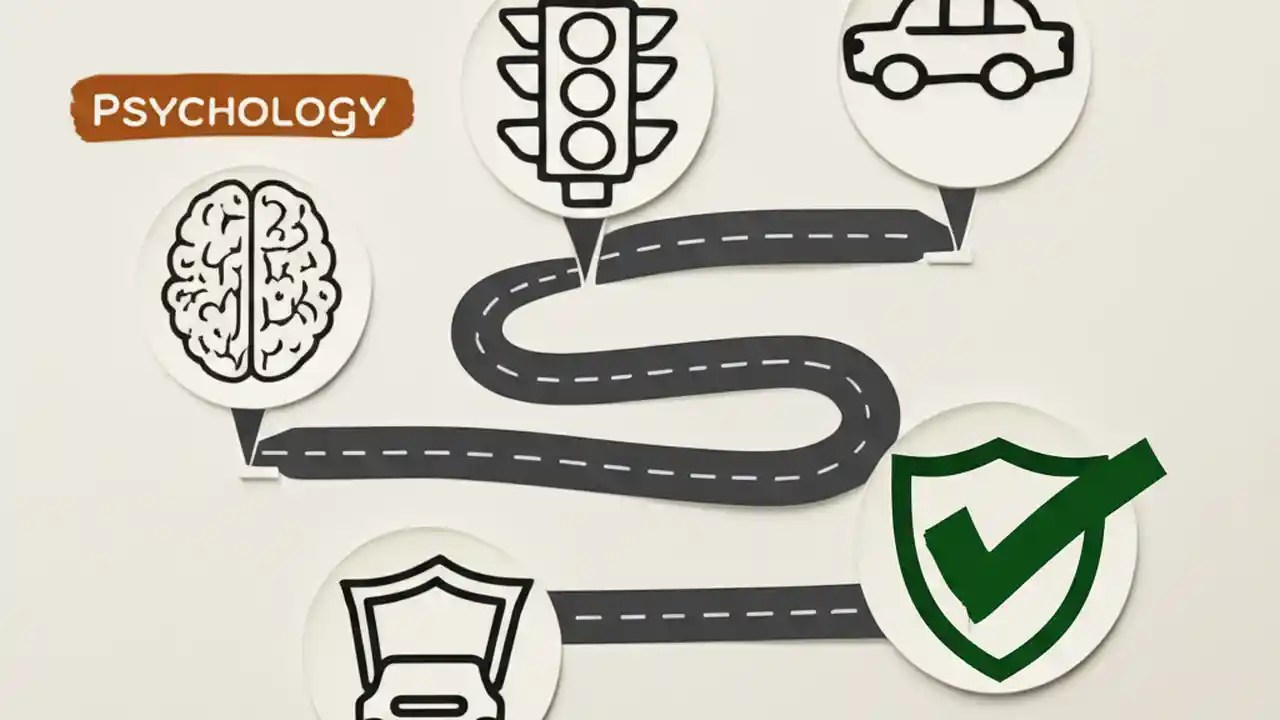 PSYCHOLOGY