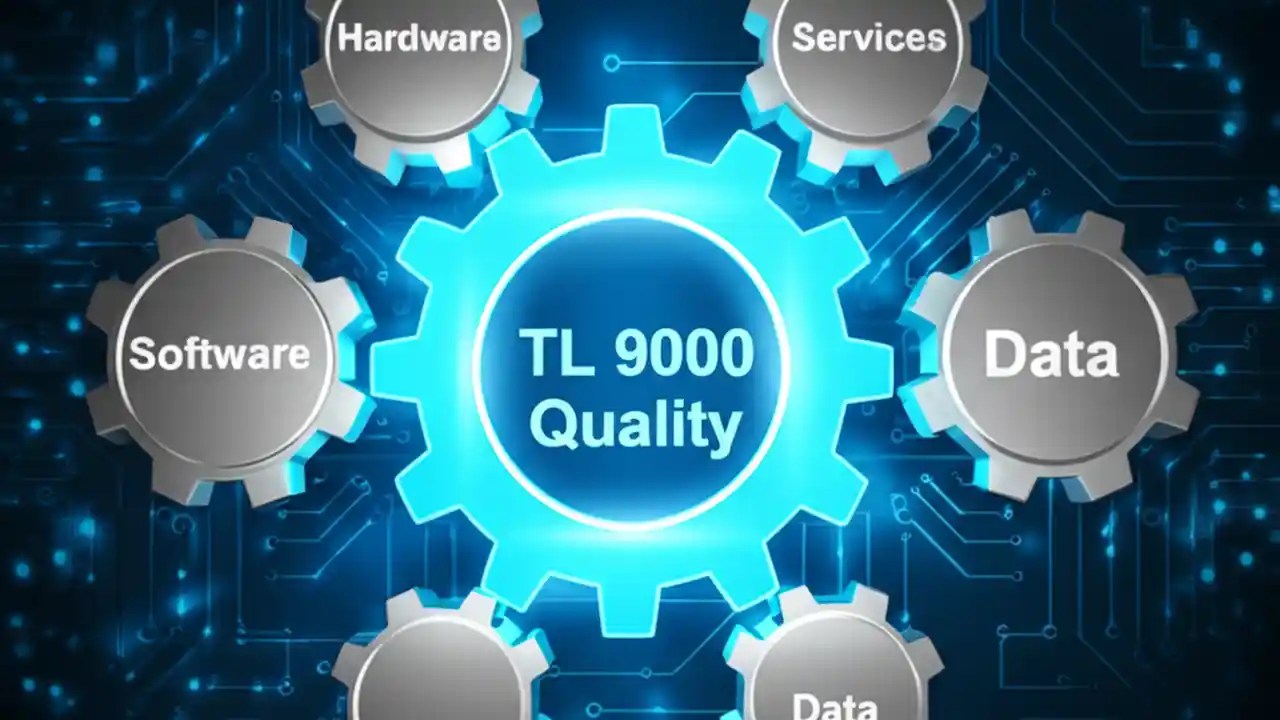 Hardware

Services

Software

TL 9000
Quality

Data

Data