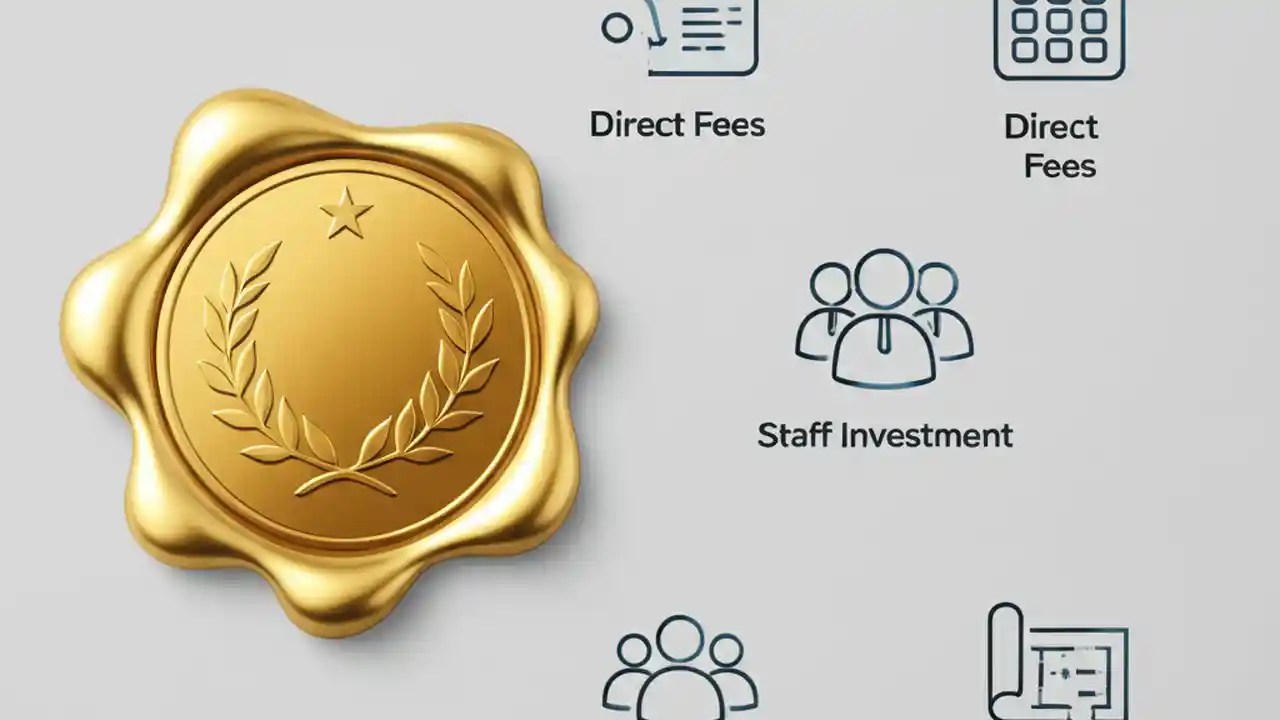 Direct Fees

Direct Fees

Staff Investment