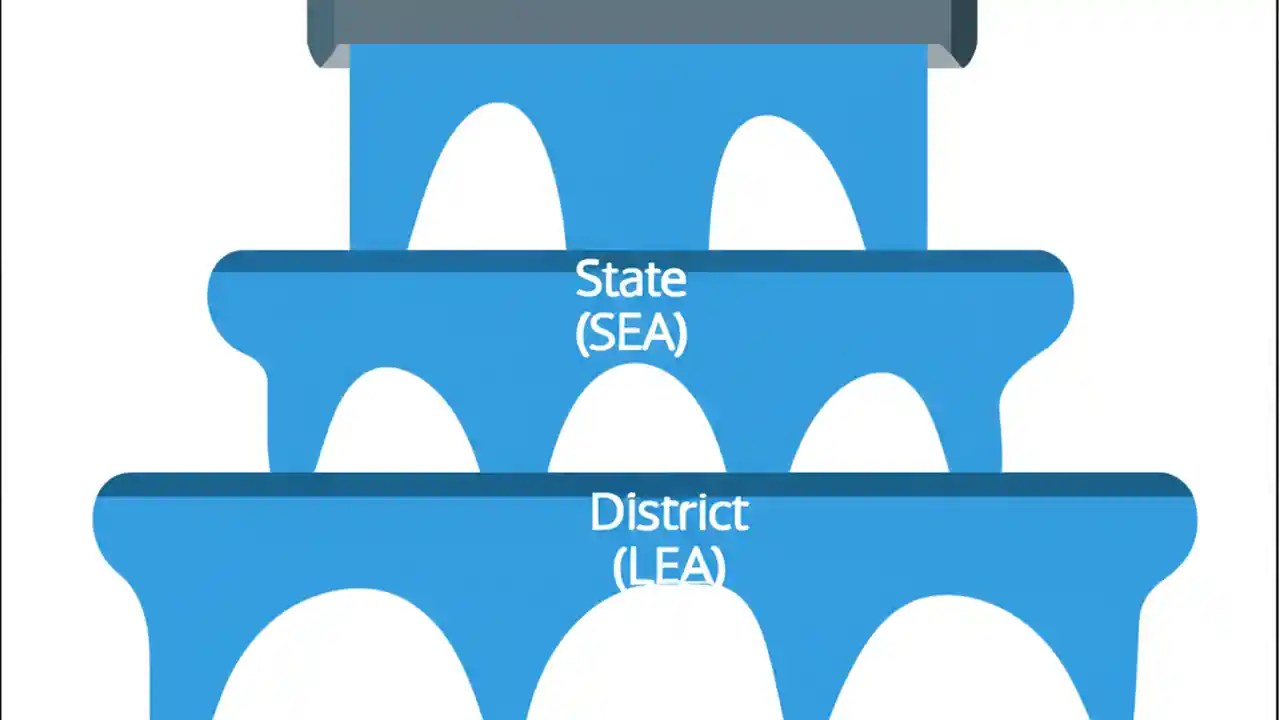 State
(SEA)

District
(LEA)