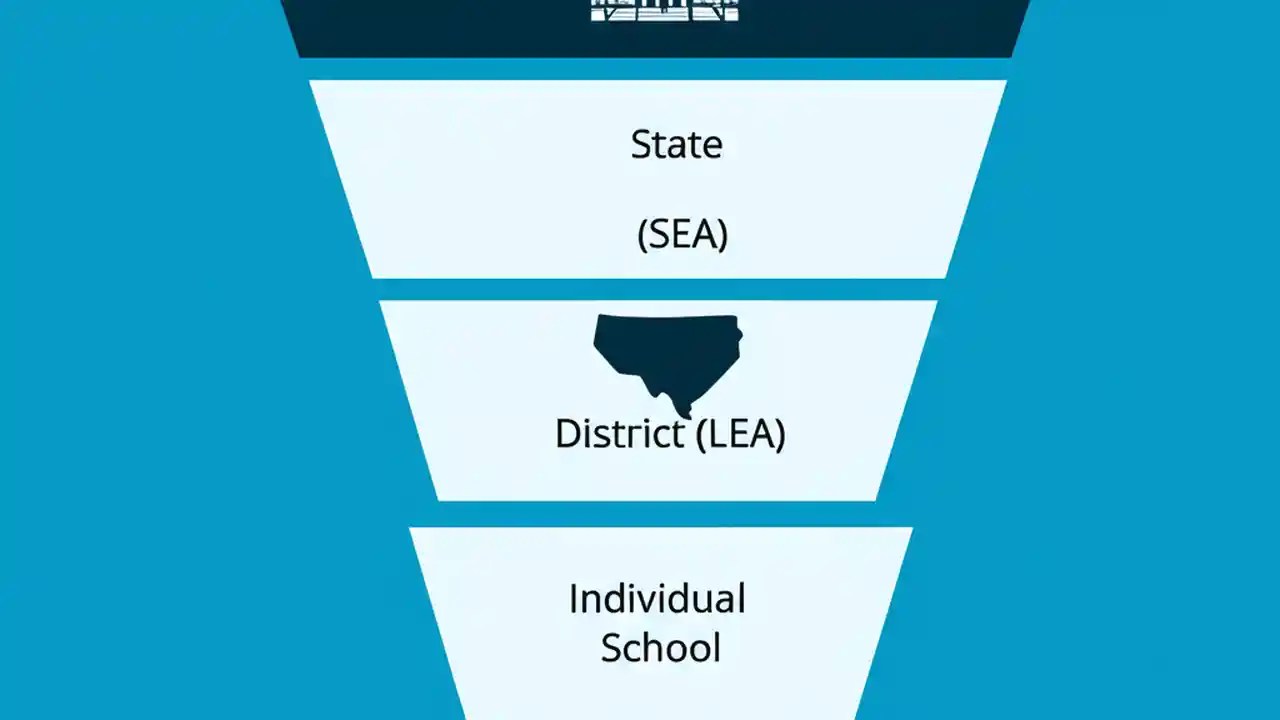 State

(SEA)

District (LEA)

Individual School