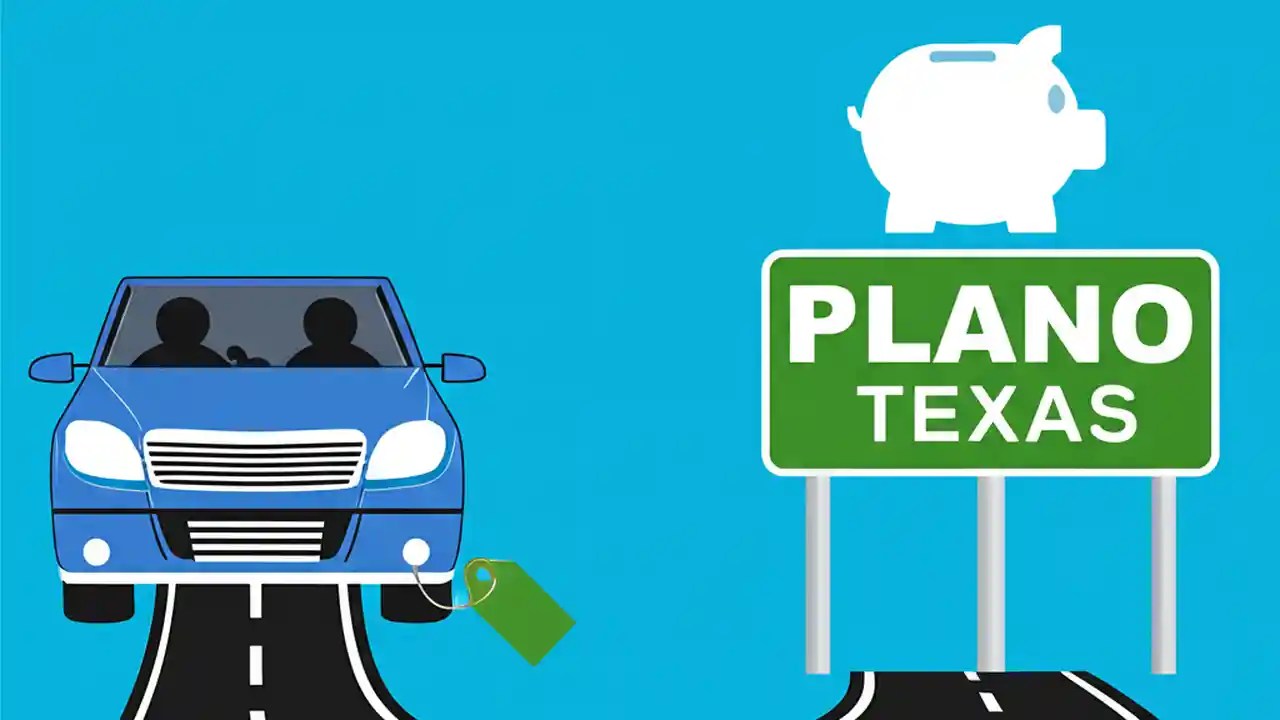 PLANO
TEXAS